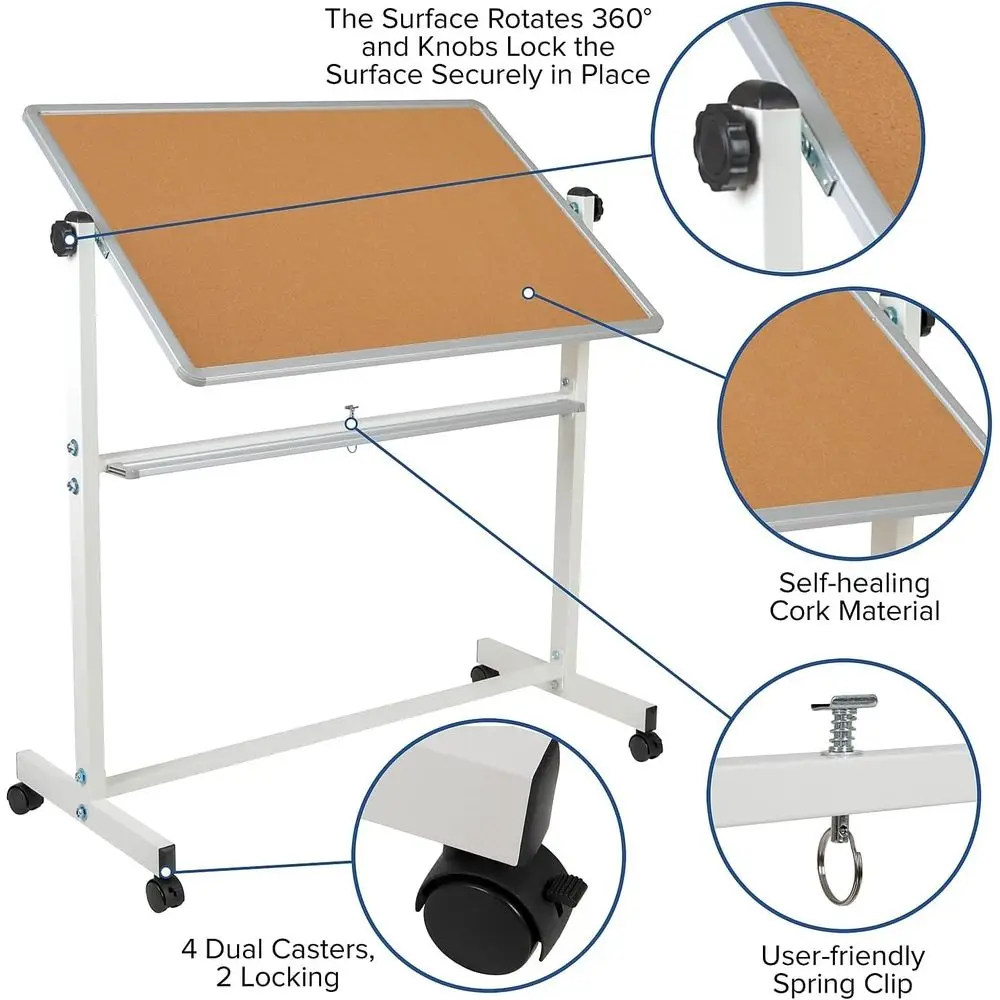 The Surface Rotates 360° and Knobs Lock the Surface Securely in Place

Self-healing Cork Material

4 Dual Casters, 2 Locking

User-friendly Spring Clip