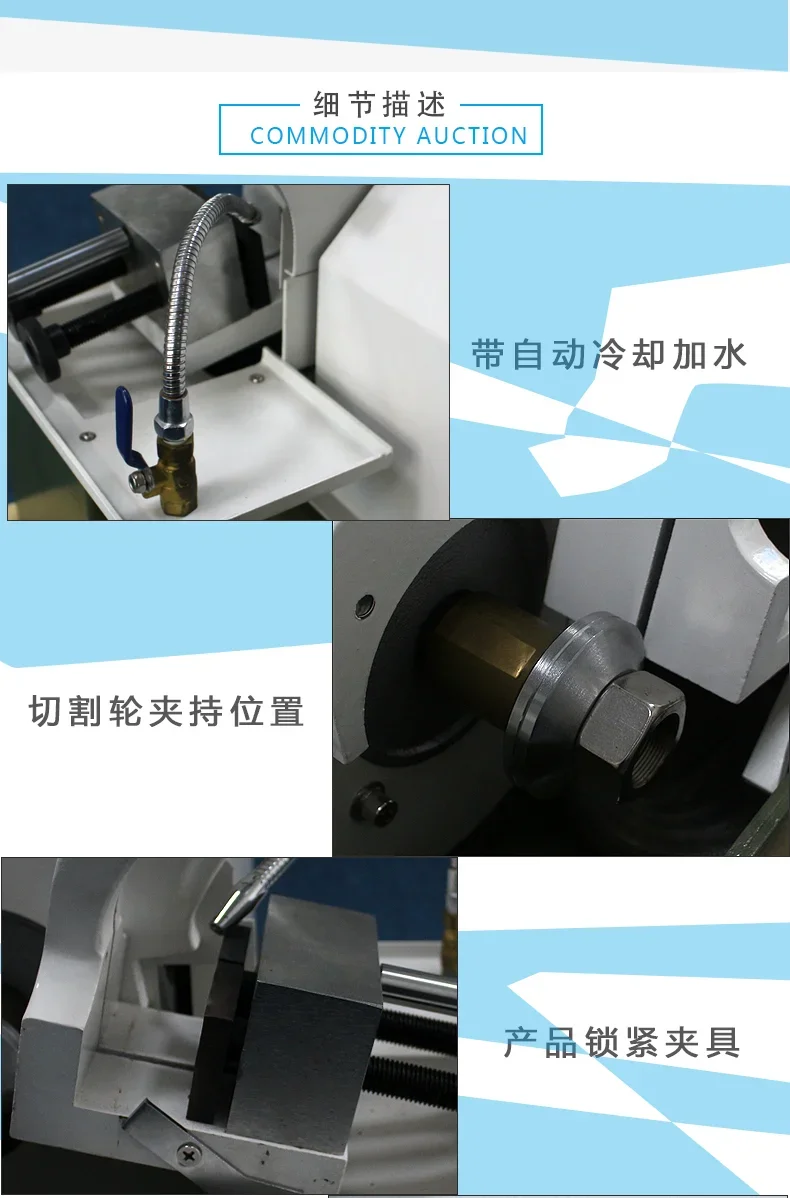 细节描述
COMMODITY AUCTION

带自动冷却加水

切割轮夹持位置

产品锁紧夹具