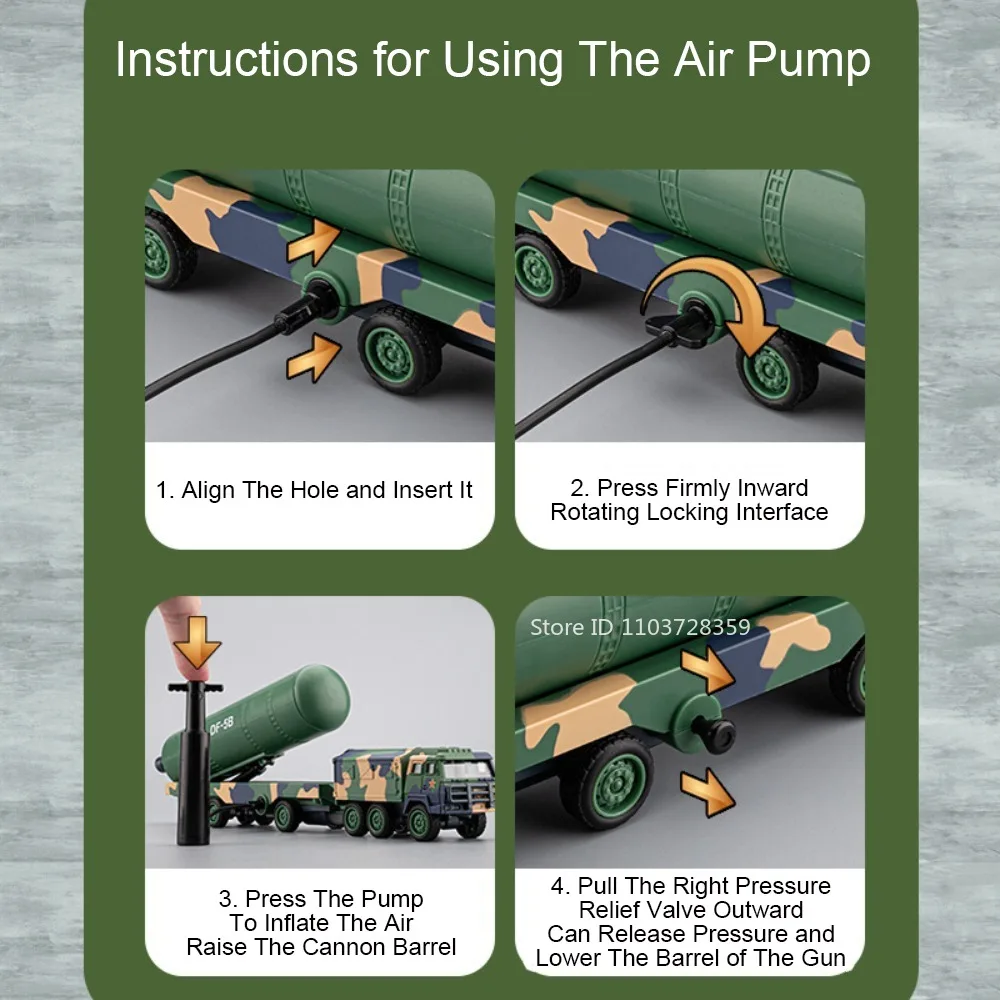 Instructions for Using The Air Pump

1. Align The Hole and Insert It

2. Press Firmly Inward Rotating Locking Interface

DF-5B

3. Press The Pump To Inflate The Air Raise The Cannon Barrel

Store ID 1103728359

4. Pull The Right Pressure Relief Valve Outward Can Release Pressure and Lower The Barrel of The Gun