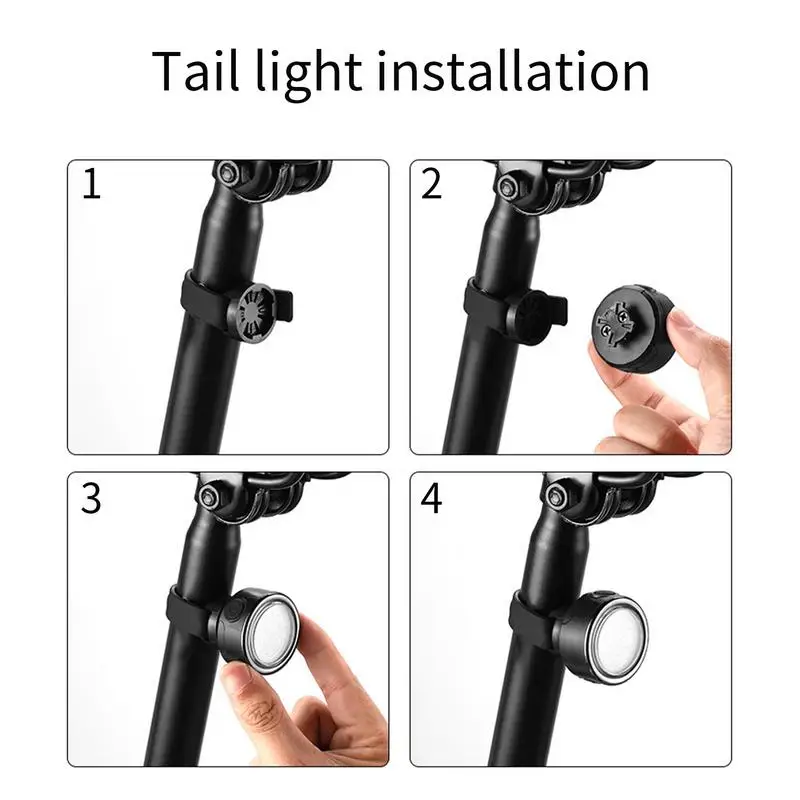 Tail light installation

1

2

3

4