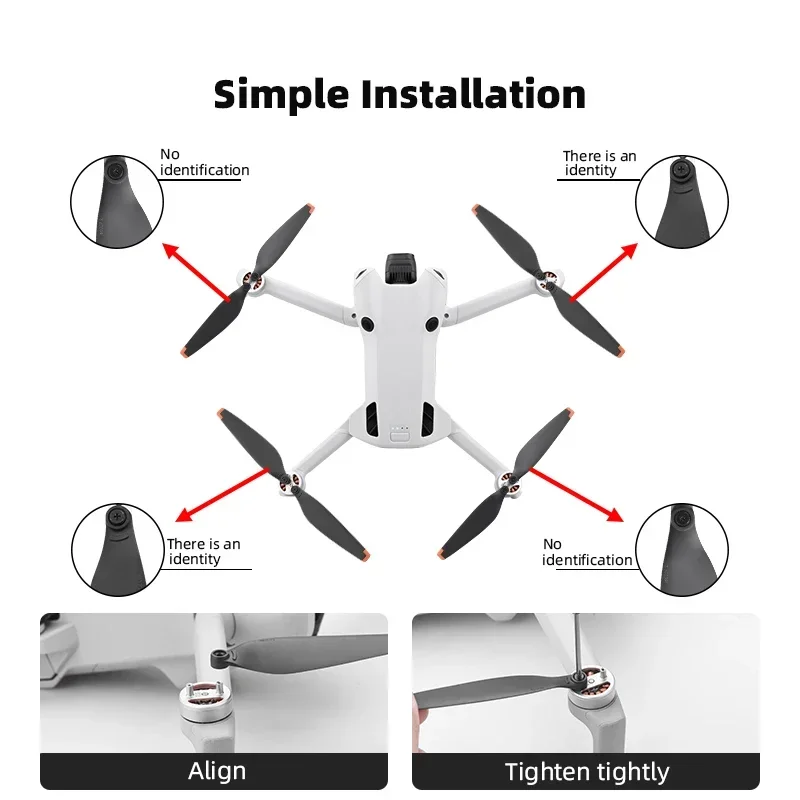 Simple Installation

No identification

There is an identity

There is an identity

No identification

Align

Tighten tightly