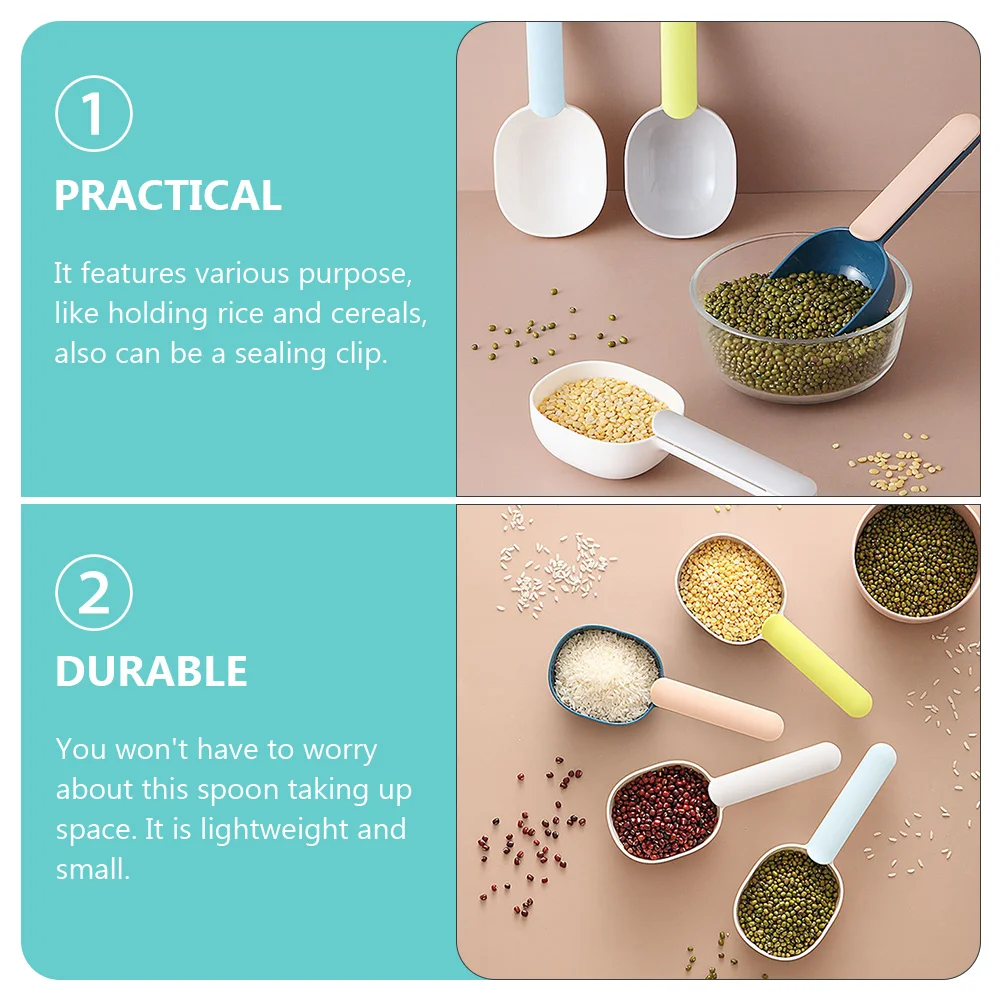 1

PRACTICAL

It features various purpose, like holding rice and cereals, also can be a sealing clip.

2

DURABLE

You won't have to worry about this spoon taking up space. It is lightweight and small.