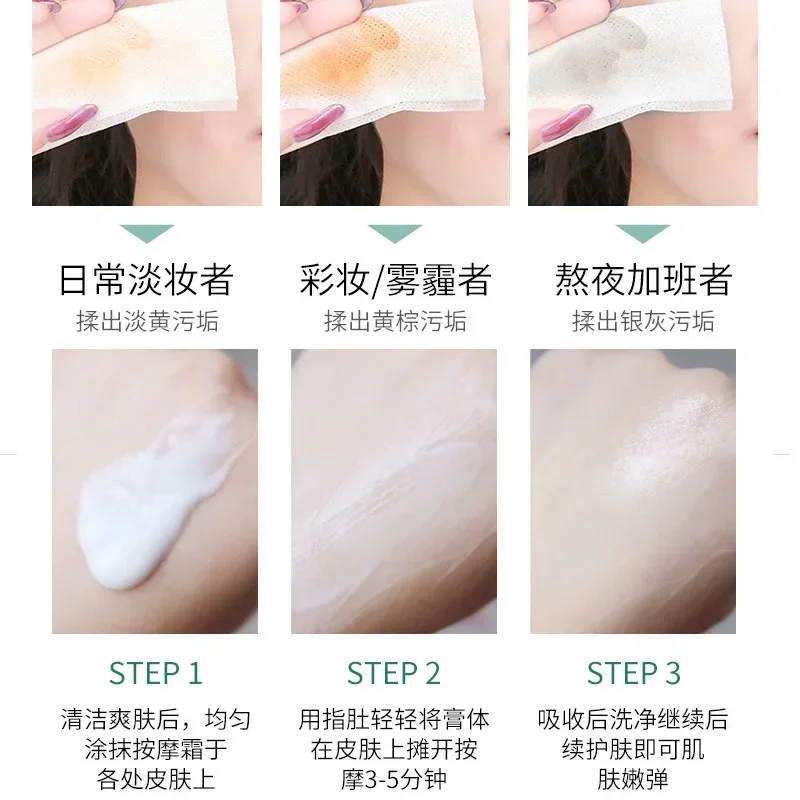 日常淡妆者
揉出淡黄污垢

彩妆/雾霾者
揉出黄棕污垢

熬夜加班者
揉出银灰污垢

STEP 1
清洁爽肤后，均匀涂抹按摩霜于各处皮肤上

STEP 2
用指肚轻轻将膏体在皮肤上摊开按摩3-5分钟

STEP 3
吸收后洗净继续后续护肤即可肌肤嫩弹