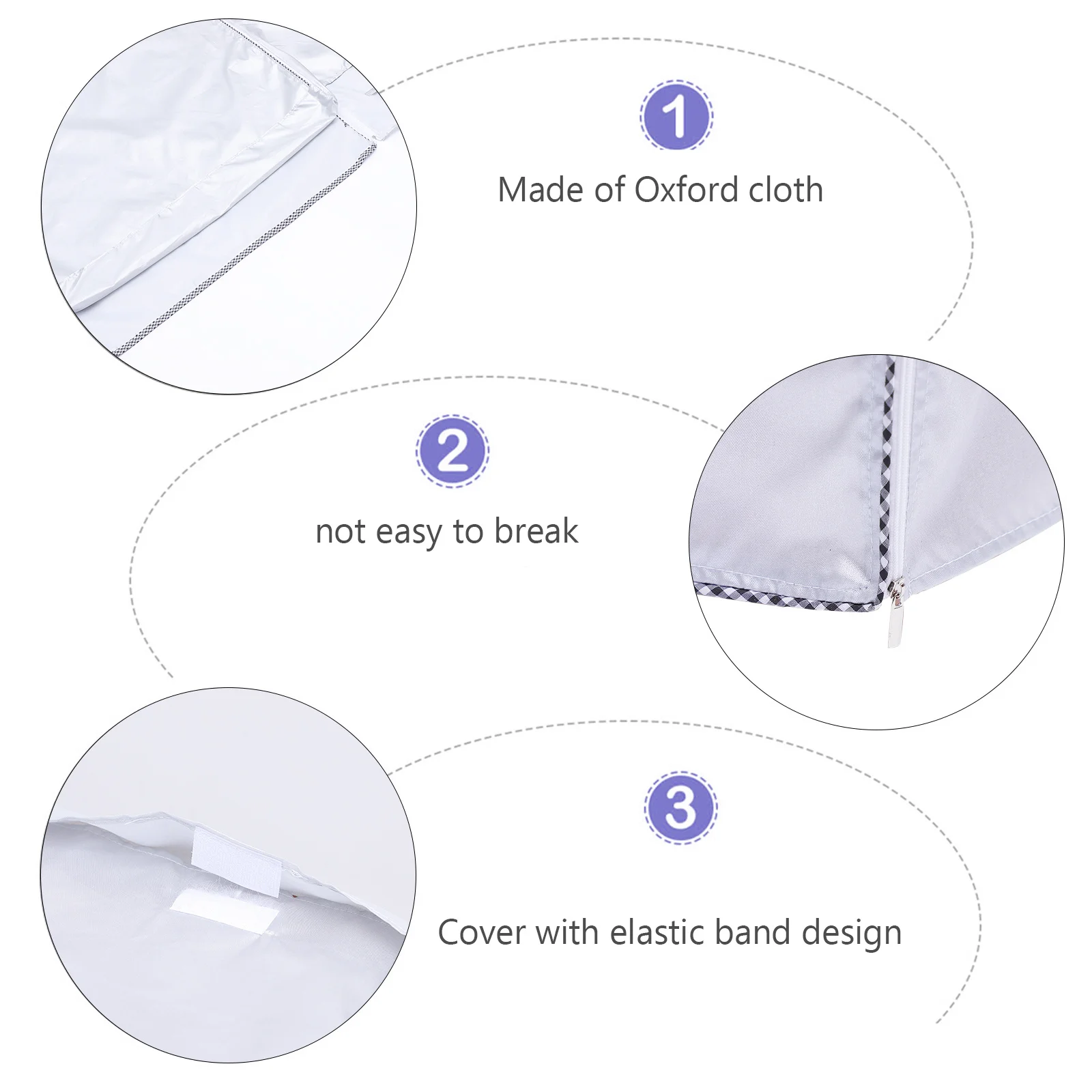 1

Made of Oxford cloth

2

not easy to break

3

Cover with elastic band design