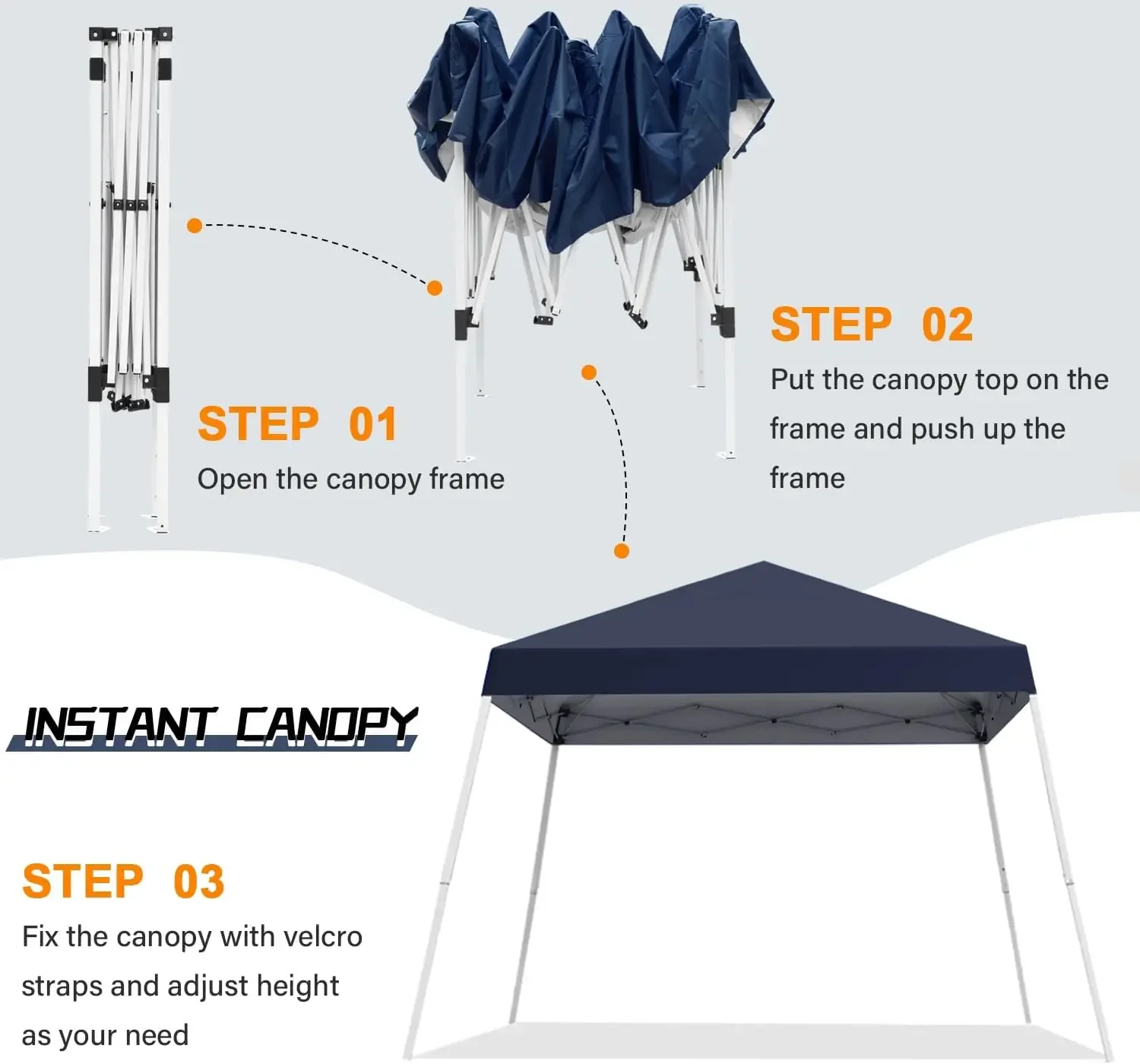 STEP 01
Open the canopy frame

STEP 02
Put the canopy top on the frame and push up the frame

INSTANT CANOPY

STEP 03
Fix the canopy with velcro straps and adjust height as your need