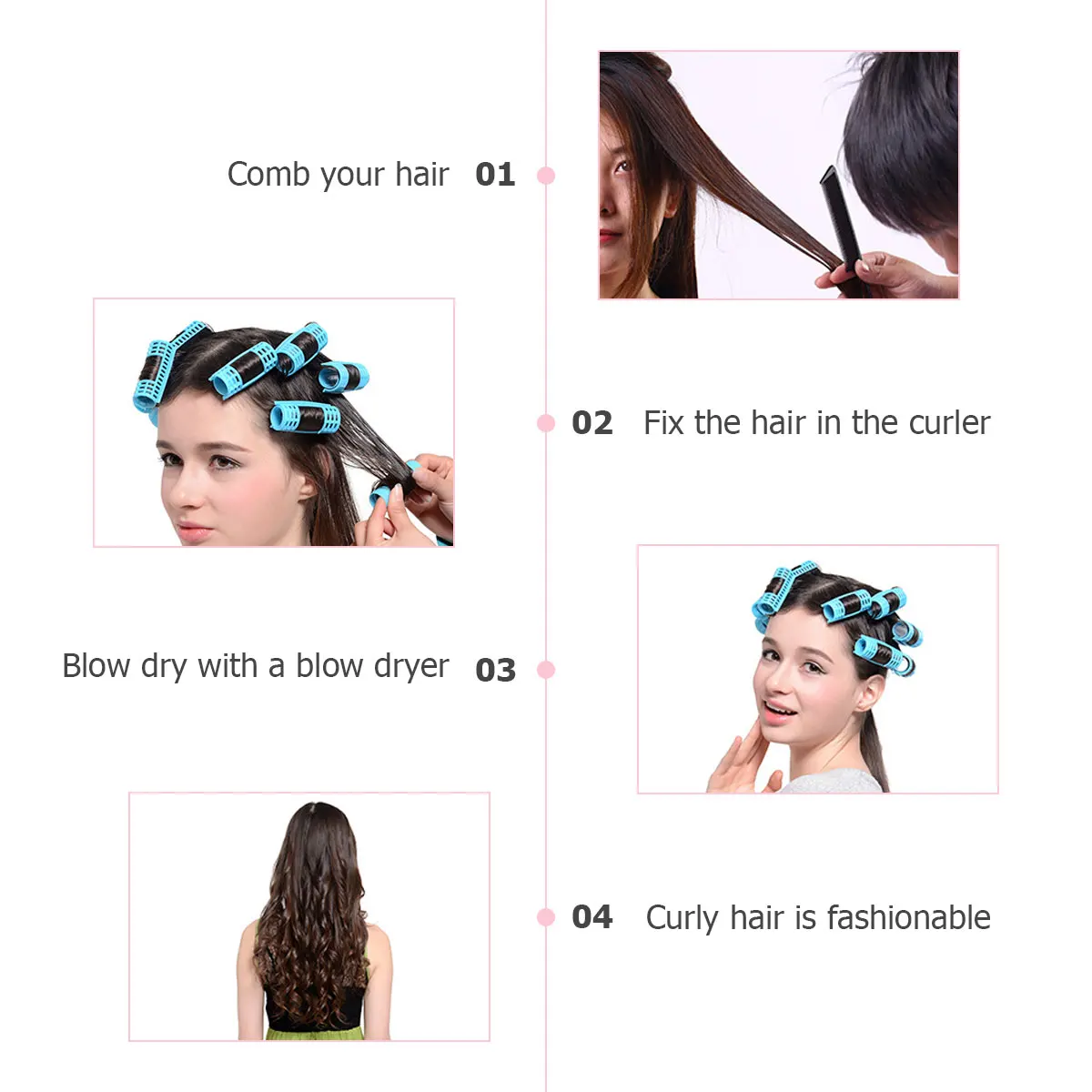 Comb your hair 01

02 Fix the hair in the curler

Blow dry with a blow dryer 03

04 Curly hair is fashionable