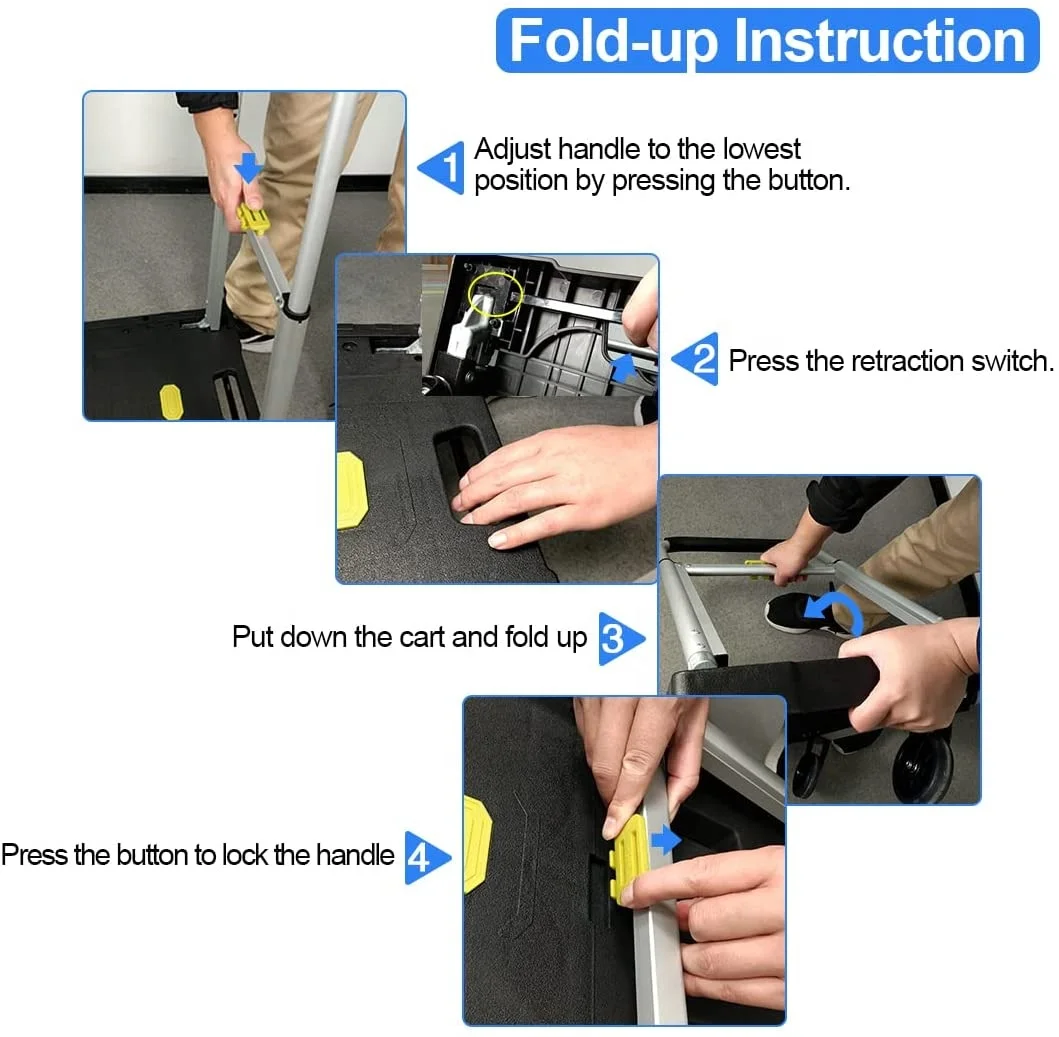 Fold-up Instruction

1 Adjust handle to the lowest position by pressing the button.

2 Press the retraction switch.

Put down the cart and fold up 3

Press the button to lock the handle 4