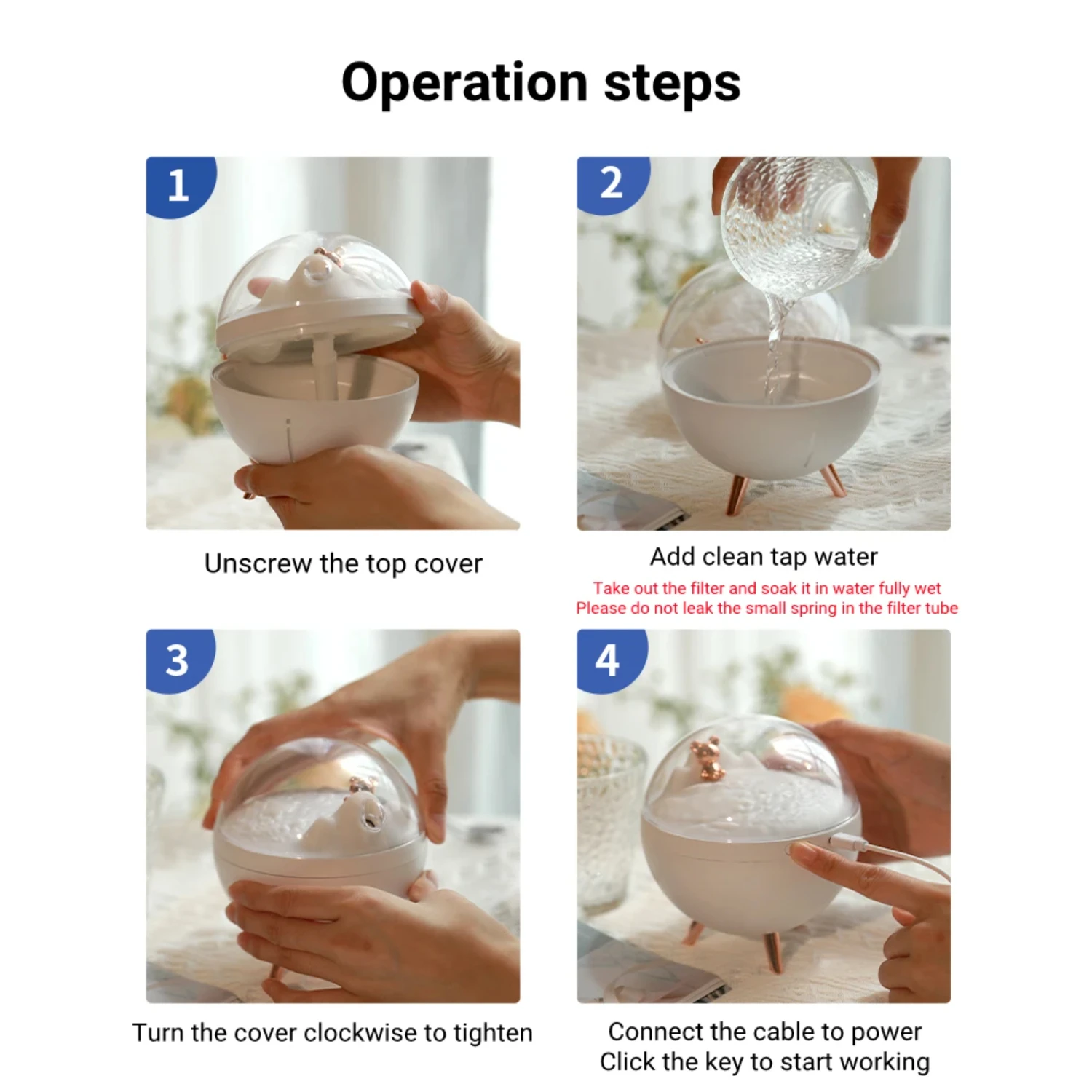 Operation steps

1

Unscrew the top cover

2

Add clean tap water

Take out the filter and soak it in water fully wet
Please do not leak the small spring in the filter tube

3

Turn the cover clockwise to tighten

4

Connect the cable to power
Click the key to start working