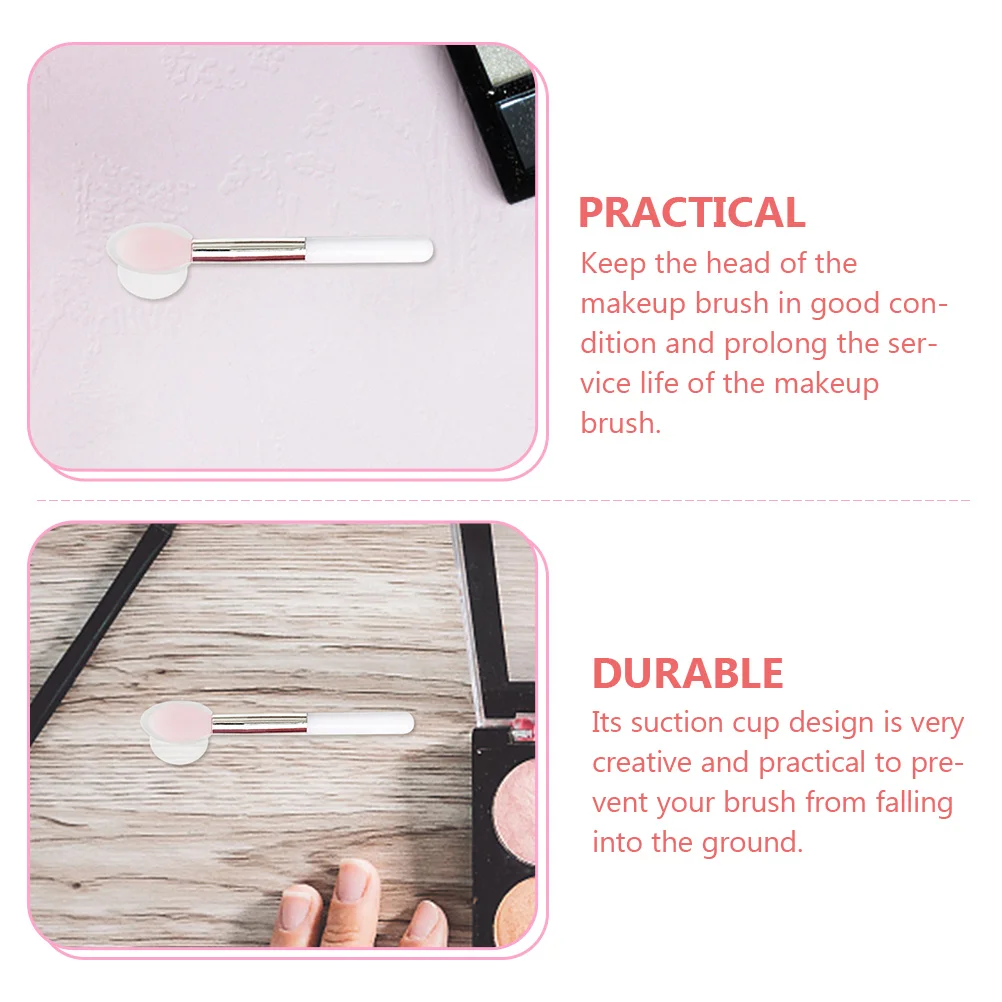 PRACTICAL

Keep the head of the makeup brush in good condition and prolong the service life of the makeup brush.

DURABLE

Its suction cup design is very creative and practical to prevent your brush from falling into the ground.