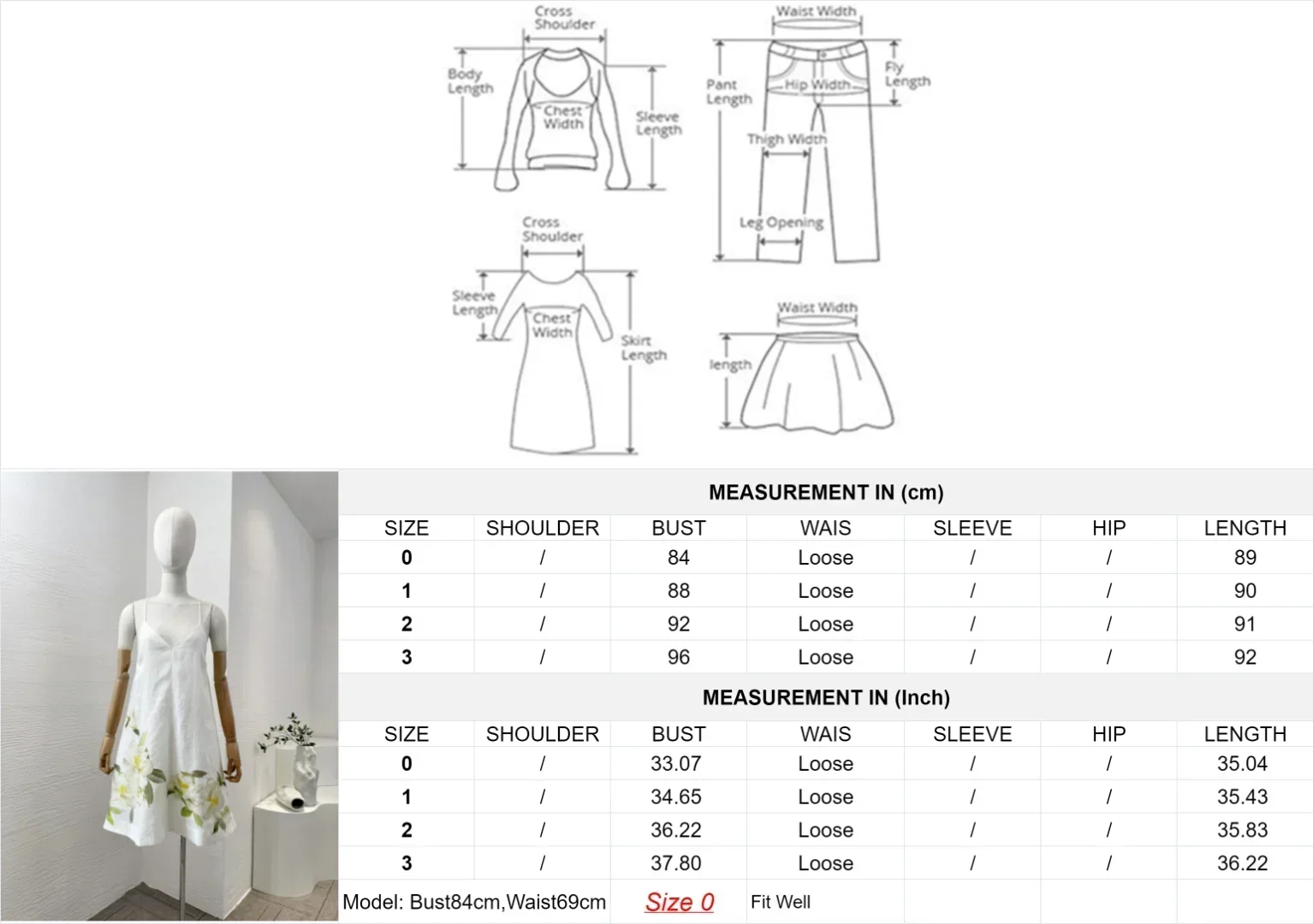 Cross Shoulder
Body Length
Chest Width
Sleeve Length

Waist Width
Pant Length
Hip Width
Fly Length
Thigh Width
Leg Opening

Cross Shoulder
Sleeve Length
Chest Width
Skirt Length

Waist Width
length

MEASUREMENT IN (cm)

| SIZE | SHOULDER | BUST | WAIS | SLEEVE | HIP | LENGTH |
|---|---|---|---|---|---|---|
| 0 | / | 84 | Loose | / | / | 89 |
| 1 | / | 88 | Loose | / | / | 90 |
| 2 | / | 92 | Loose | / | / | 91 |
| 3 | / | 96 | Loose | / | / | 92 |

MEASUREMENT IN (Inch)

| SIZE | SHOULDER | BUST | WAIS | SLEEVE | HIP | LENGTH |
|---|---|---|---|---|---|---|
| 0 | / | 33.07 | Loose | / | / | 35.04 |
| 1 | / | 34.65 | Loose | / | / | 35.43 |
| 2 | / | 36.22 | Loose | / | / | 35.83 |
| 3 | / | 37.80 | Loose | / | / | 36.22 |

Model: Bust84cm,Waist69cm Size 0 Fit Well