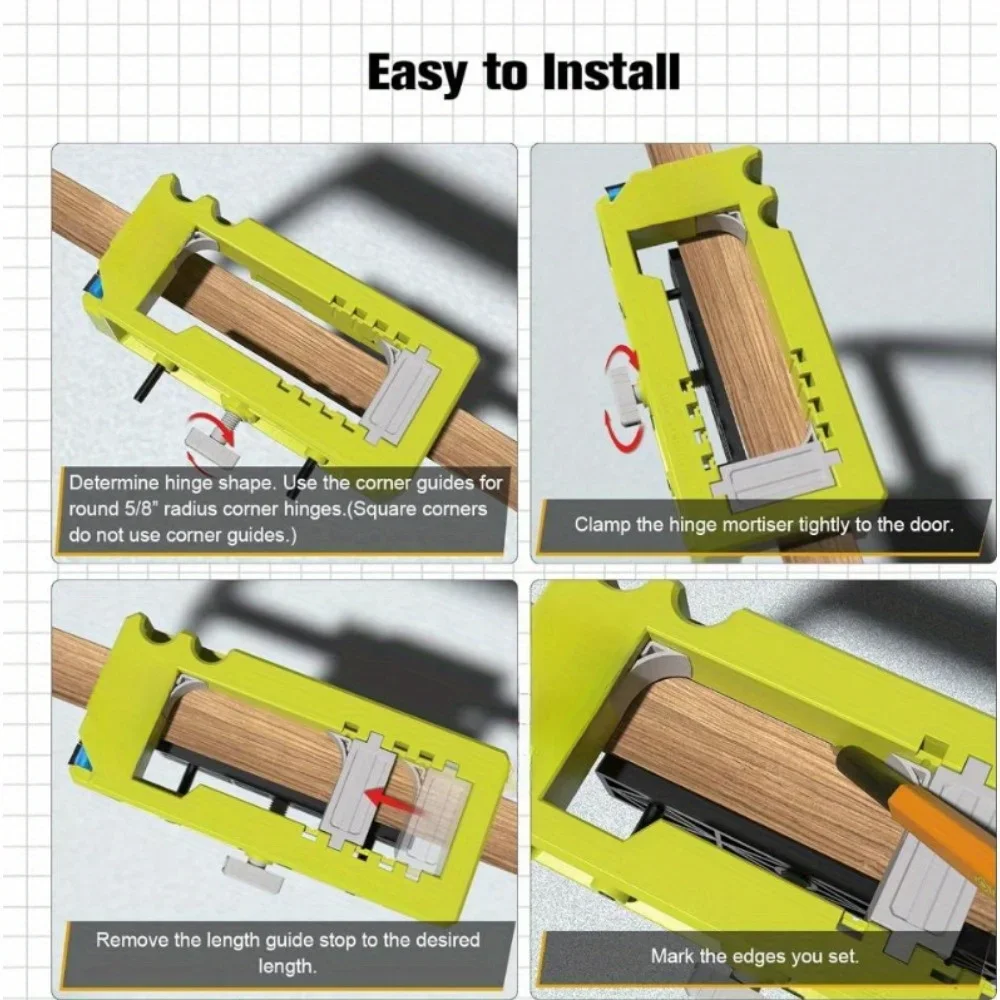 Easy to Install

Determine hinge shape. Use the corner guides for round 5/8" radius corner hinges.(Square corners do not use corner guides.)

Clamp the hinge mortiser tightly to the door.

Remove the length guide stop to the desired length.

Mark the edges you set.