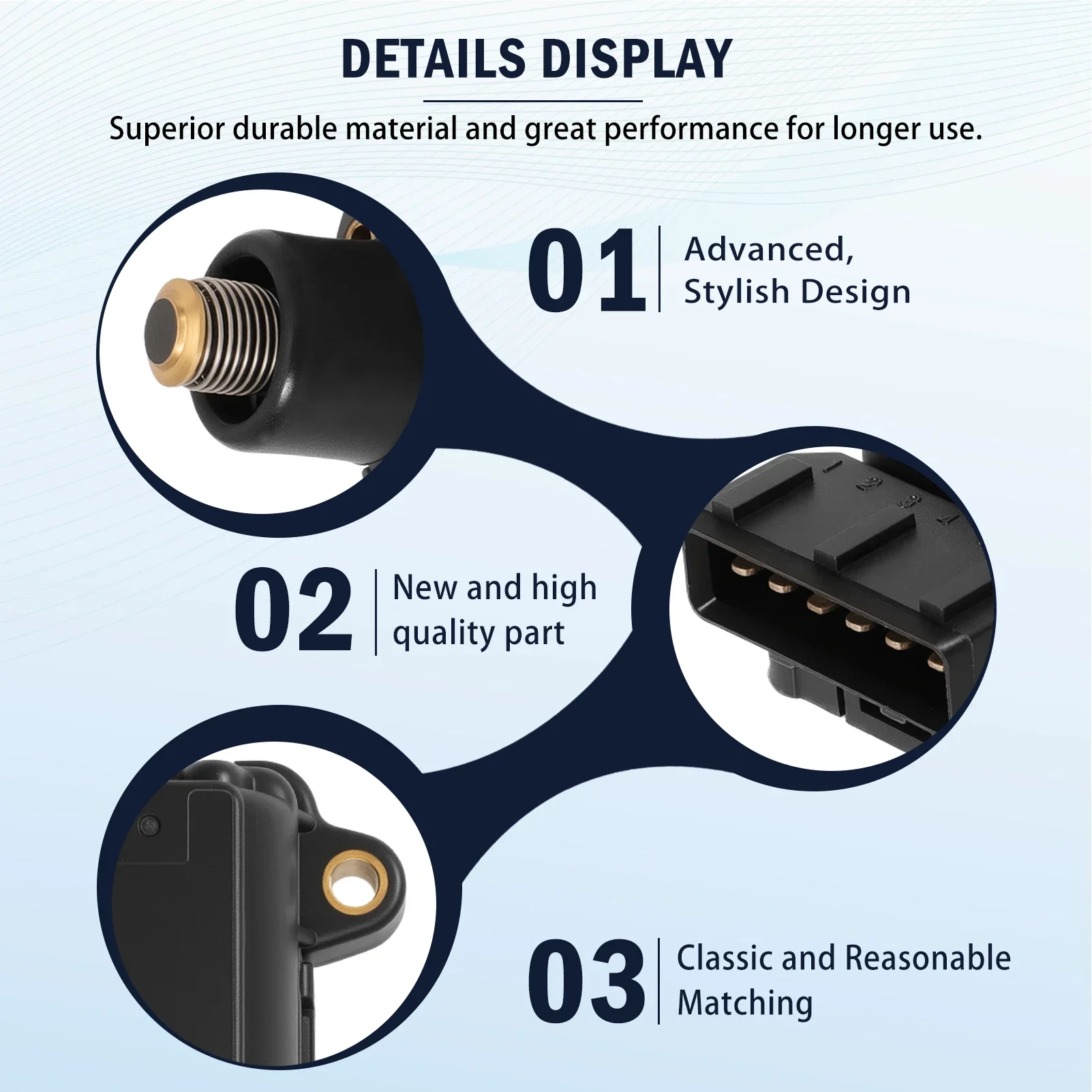 DETAILS DISPLAY

Superior durable material and great performance for longer use.

01 Advanced, Stylish Design

02 New and high quality part

03 Classic and Reasonable Matching