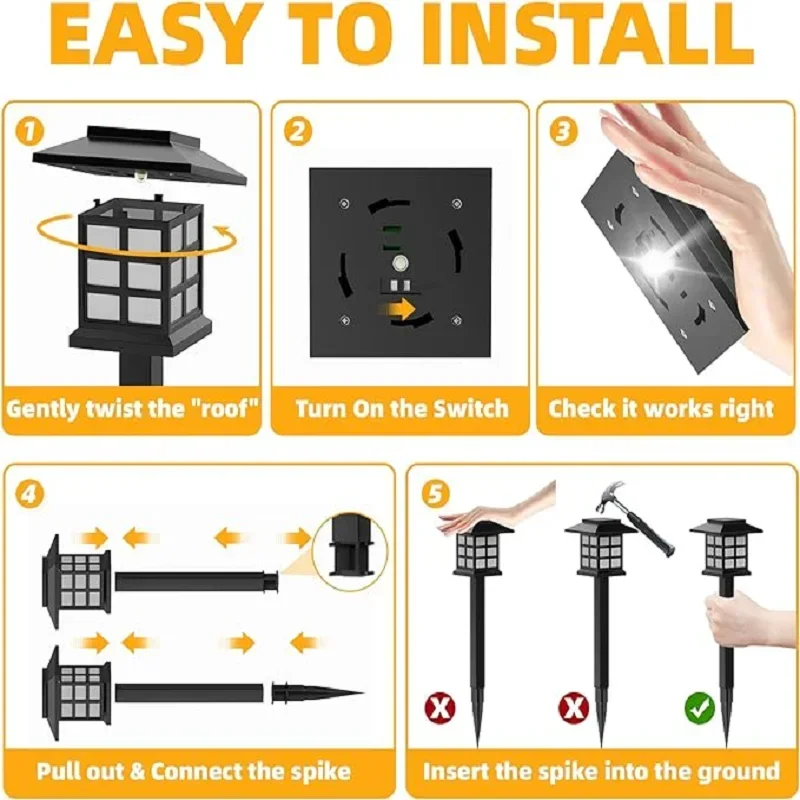 EASY TO INSTALL

1
Gently twist the "roof"

2
Turn On the Switch

3
Check it works right

4
Pull out & Connect the spike

5
Insert the spike into the ground