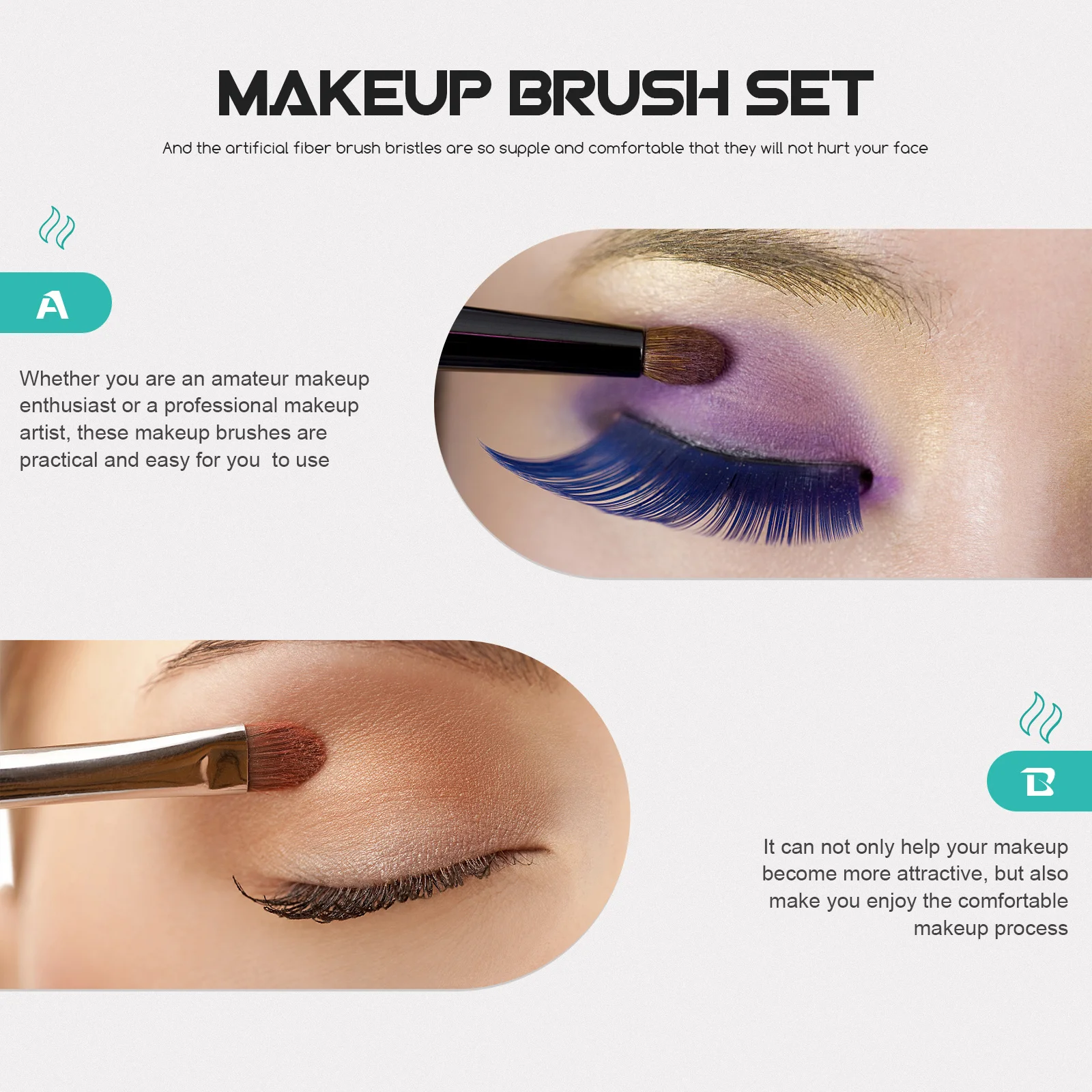 MAKEUP BRUSH SET

And the artificial fiber brush bristles are so supple and comfortable that they will not hurt your face

A

Whether you are an amateur makeup enthusiast or a professional makeup artist, these makeup brushes are practical and easy for you  to use

B

It can not only help your makeup become more attractive, but also make you enjoy the comfortable makeup process