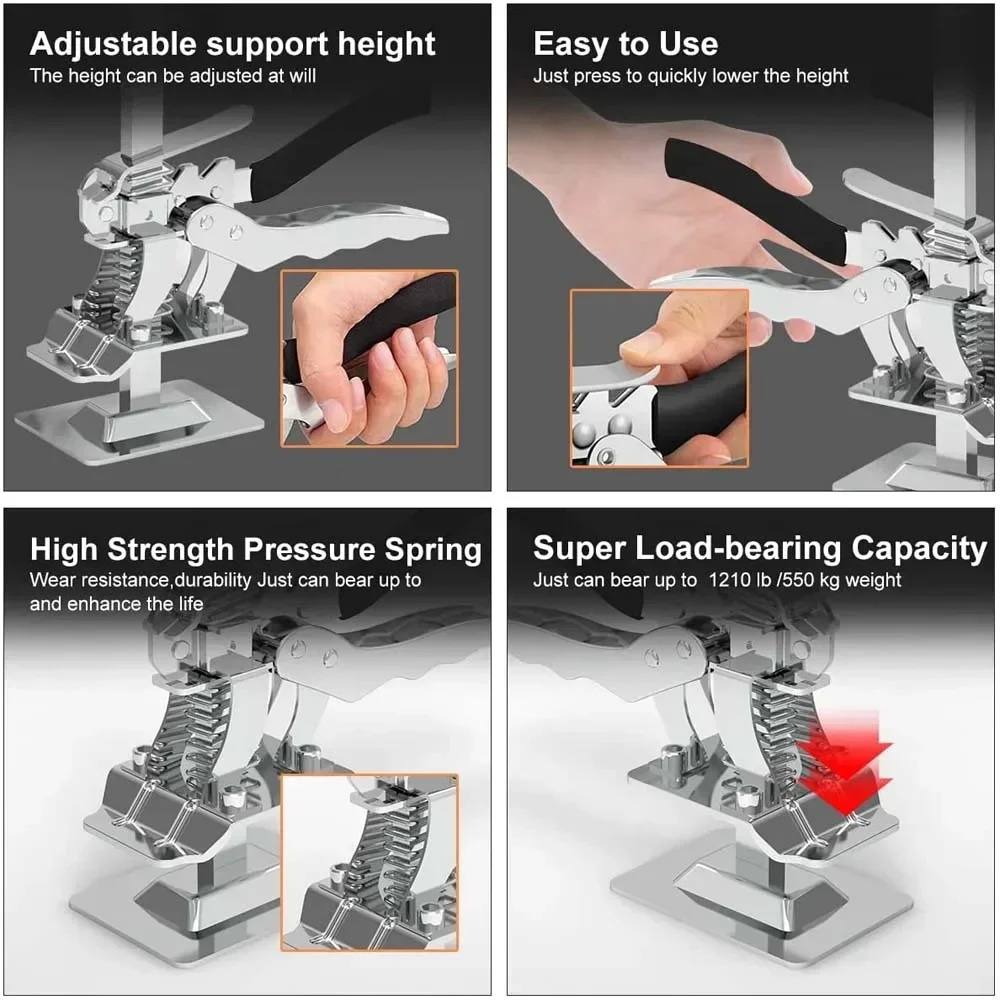 Adjustable support height
The height can be adjusted at will

Easy to Use
Just press to quickly lower the height

High Strength Pressure Spring
Wear resistance,durability Just can bear up to and enhance the life

Super Load-bearing Capacity
Just can bear up to 1210 lb /550 kg weight