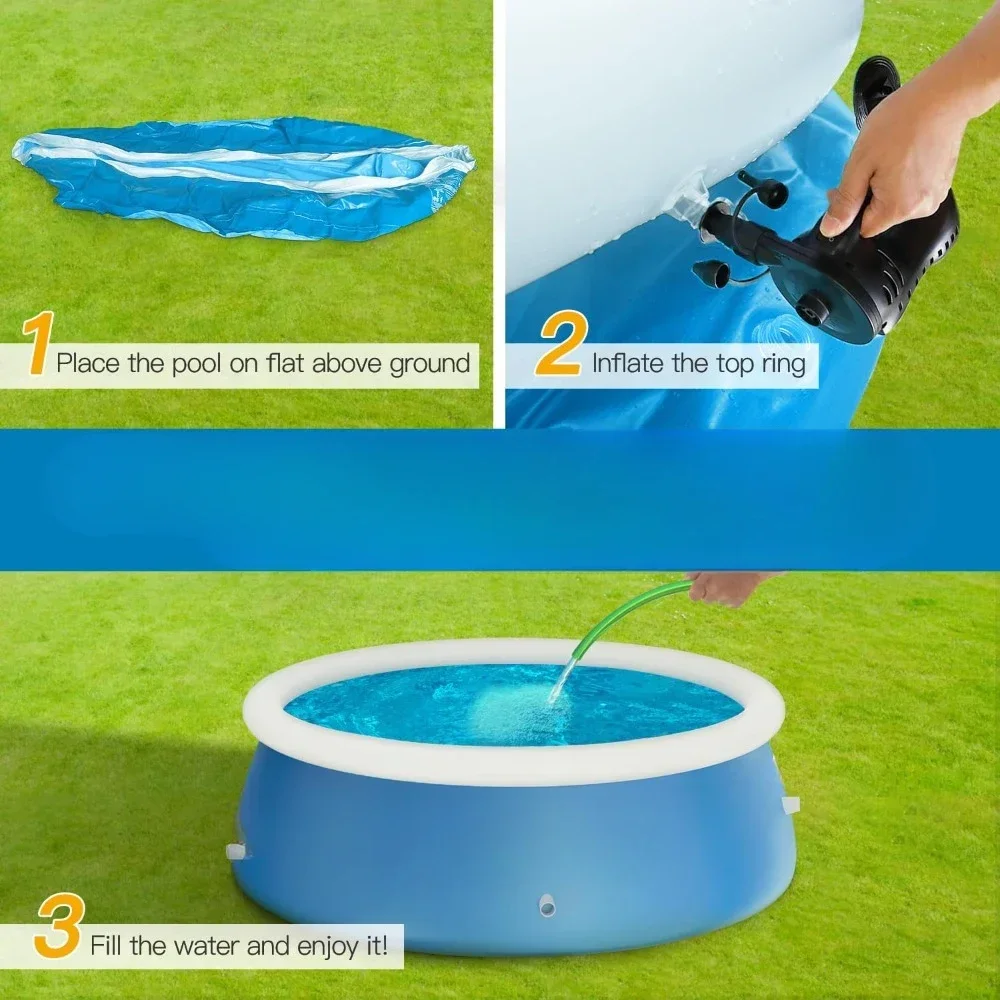 1 Place the pool on flat above ground

2 Inflate the top ring

3 Fill the water and enjoy it!