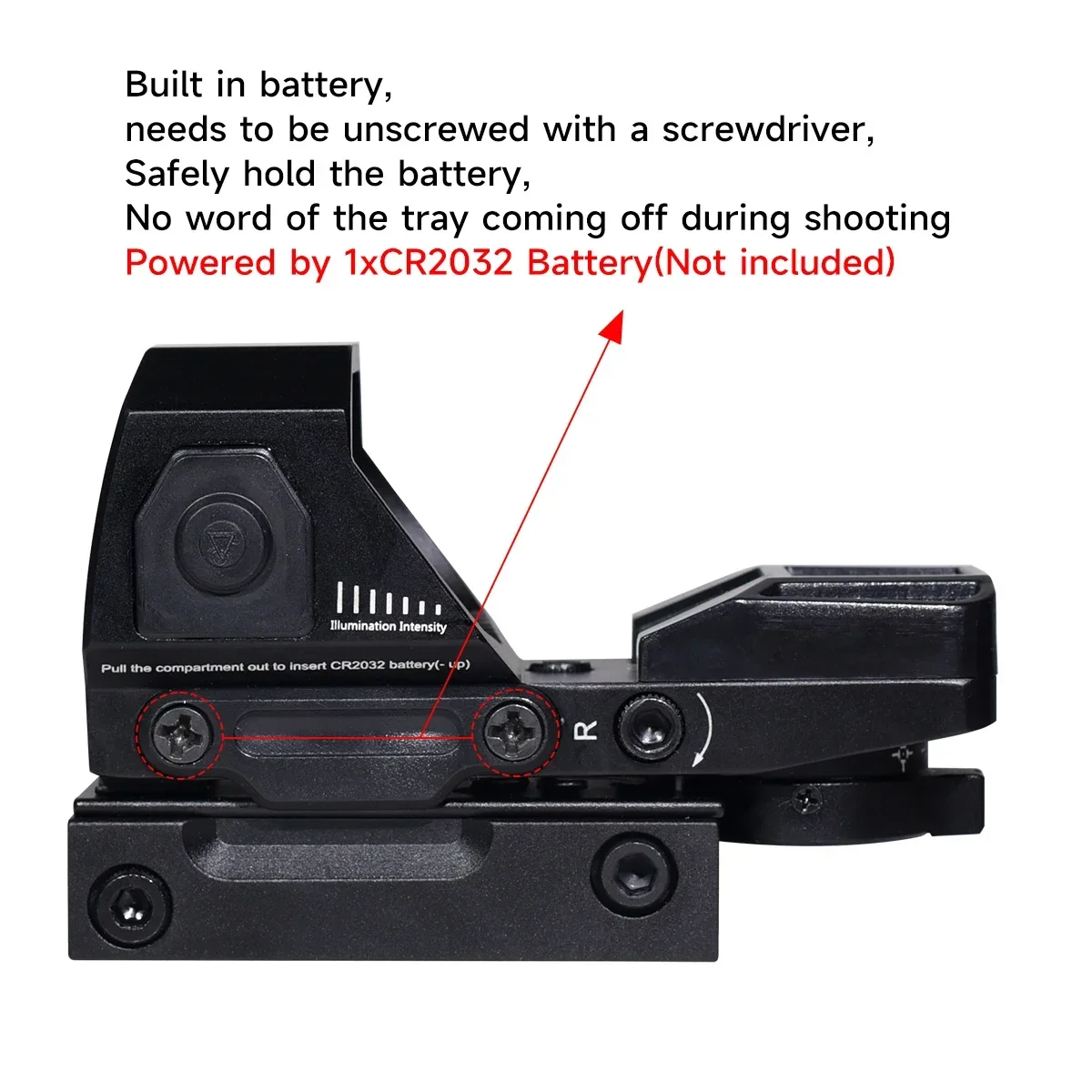 Built in battery,
needs to be unscrewed with a screwdriver,
Safely hold the battery,
No word of the tray coming off during shooting
Powered by 1xCR2032 Battery(Not included)

Illumination Intensity

Pull the compartment out to insert CR2032 battery(- up)

R