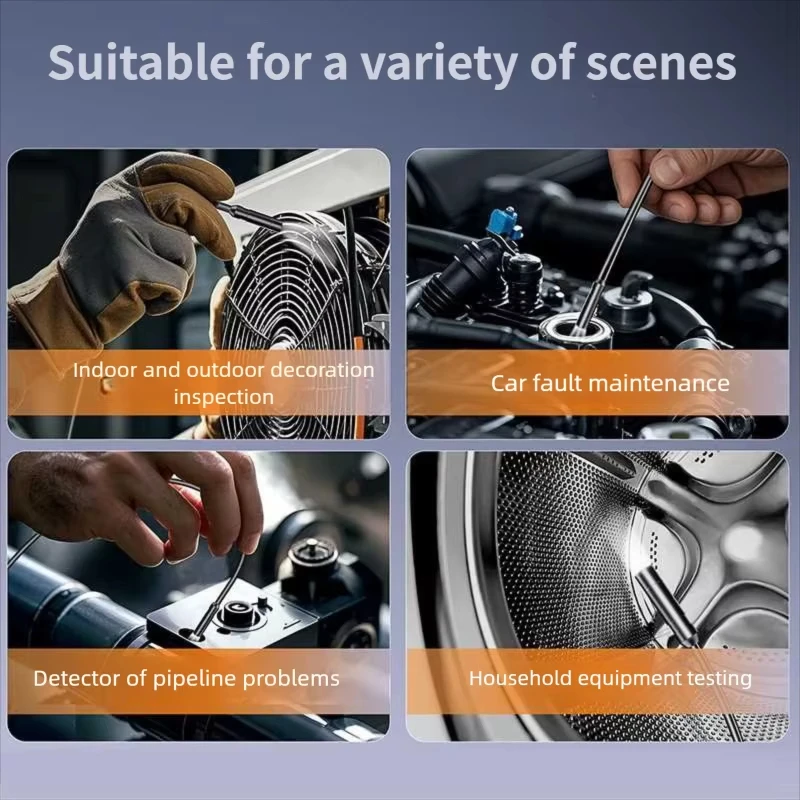 Suitable for a variety of scenes

Indoor and outdoor decoration inspection

Car fault maintenance

Detector of pipeline problems

Household equipment testing