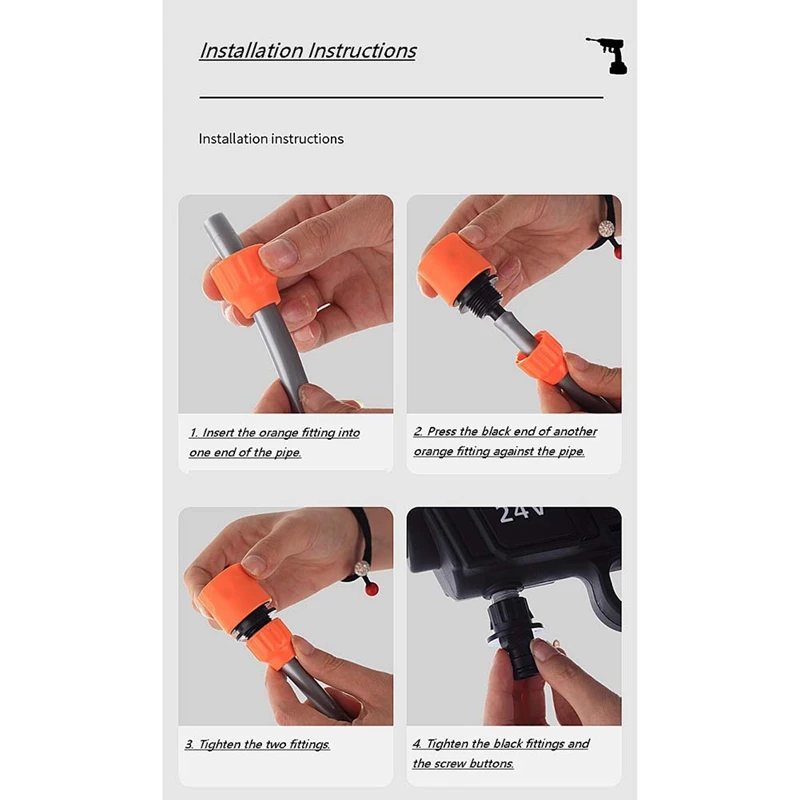 Installation Instructions

Installation instructions

1. Insert the orange fitting into one end of the pipe.

2. Press the black end of another orange fitting against the pipe.

24V

3. Tighten the two fittings.

4. Tighten the black fittings and the screw buttons.