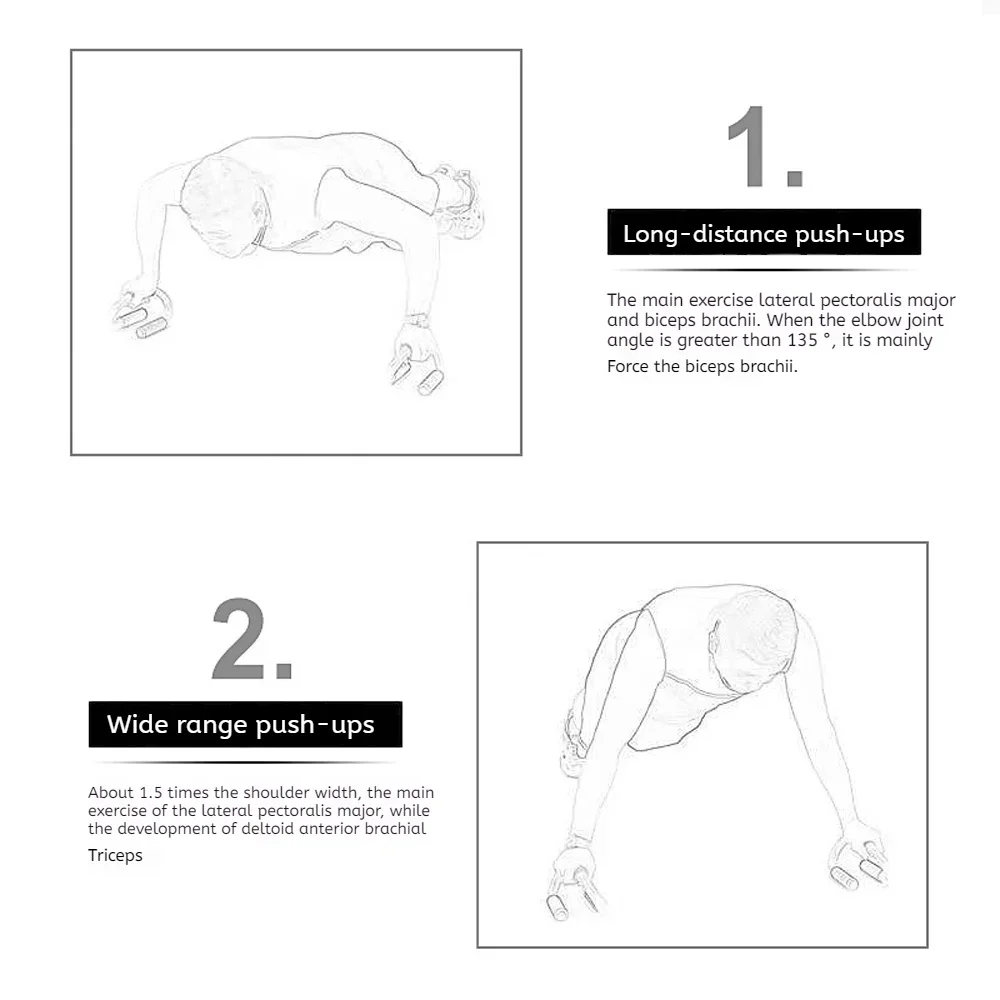 1.

Long-distance push-ups

The main exercise lateral pectoralis major and biceps brachii. When the elbow joint angle is greater than 135 °, it is mainly Force the biceps brachii.

2.

Wide range push-ups

About 1.5 times the shoulder width, the main exercise of the lateral pectoralis major, while the development of deltoid anterior brachial Triceps