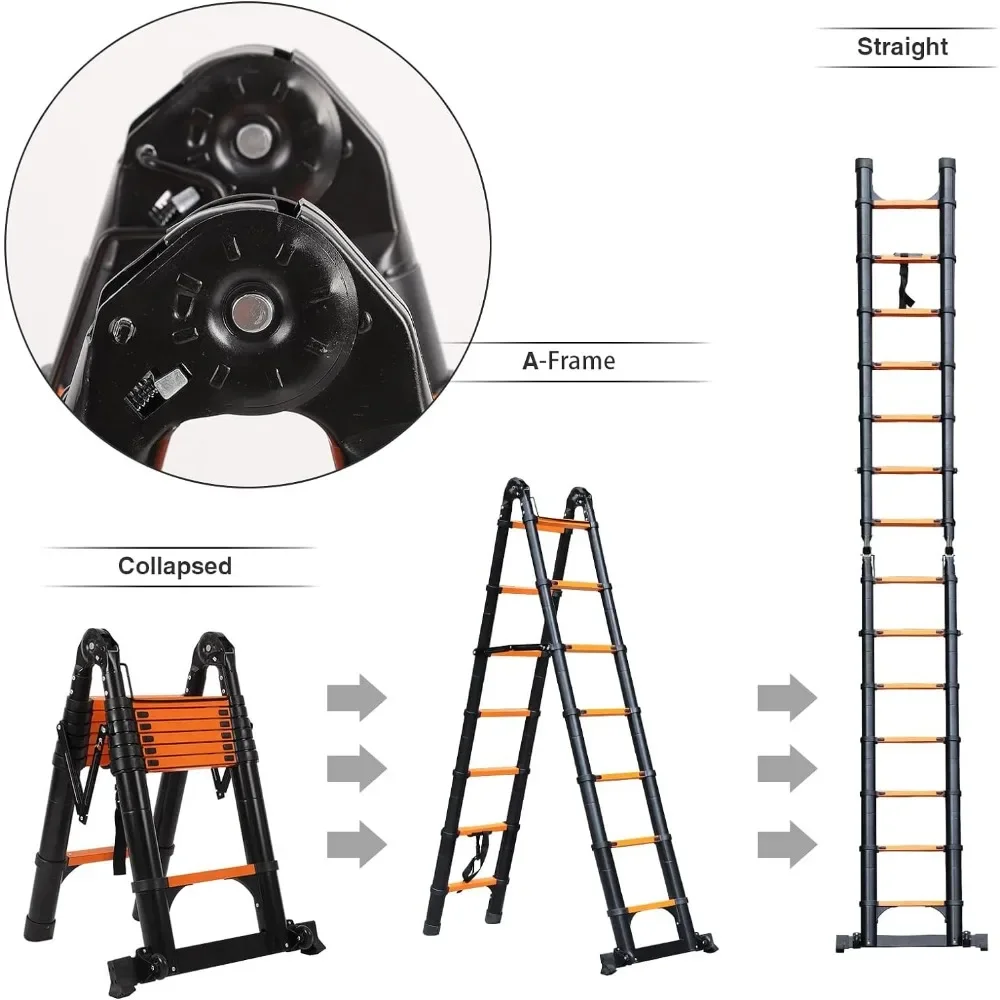 Straight

A-Frame

Collapsed