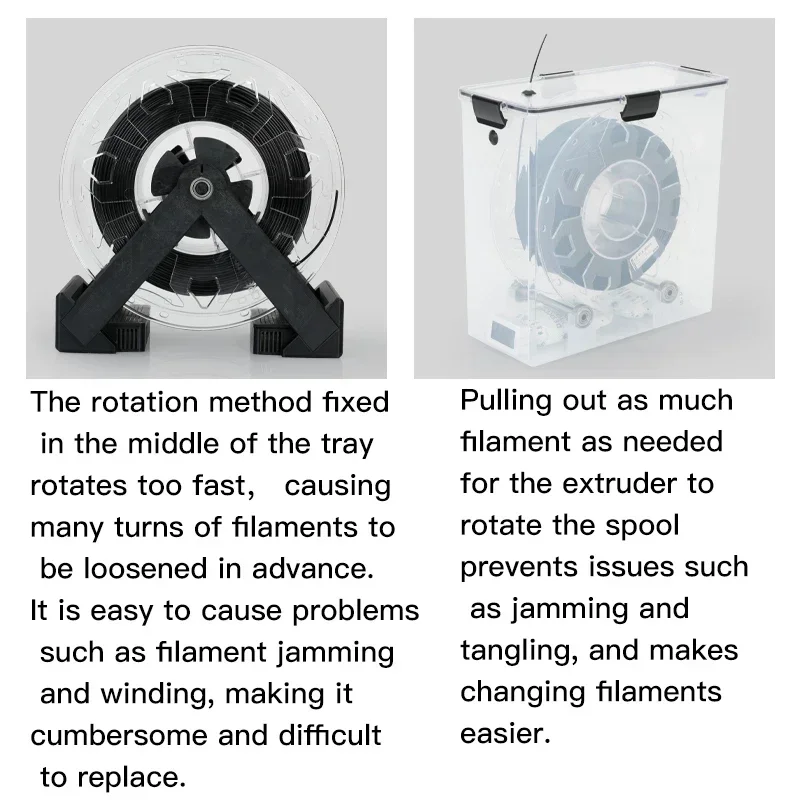 The rotation method fixed in the middle of the tray rotates too fast, causing many turns of filaments to be loosened in advance. It is easy to cause problems such as filament jamming and winding, making it cumbersome and difficult to replace.

Pulling out as much filament as needed for the extruder to rotate the spool prevents issues such as jamming and tangling, and makes changing filaments easier.