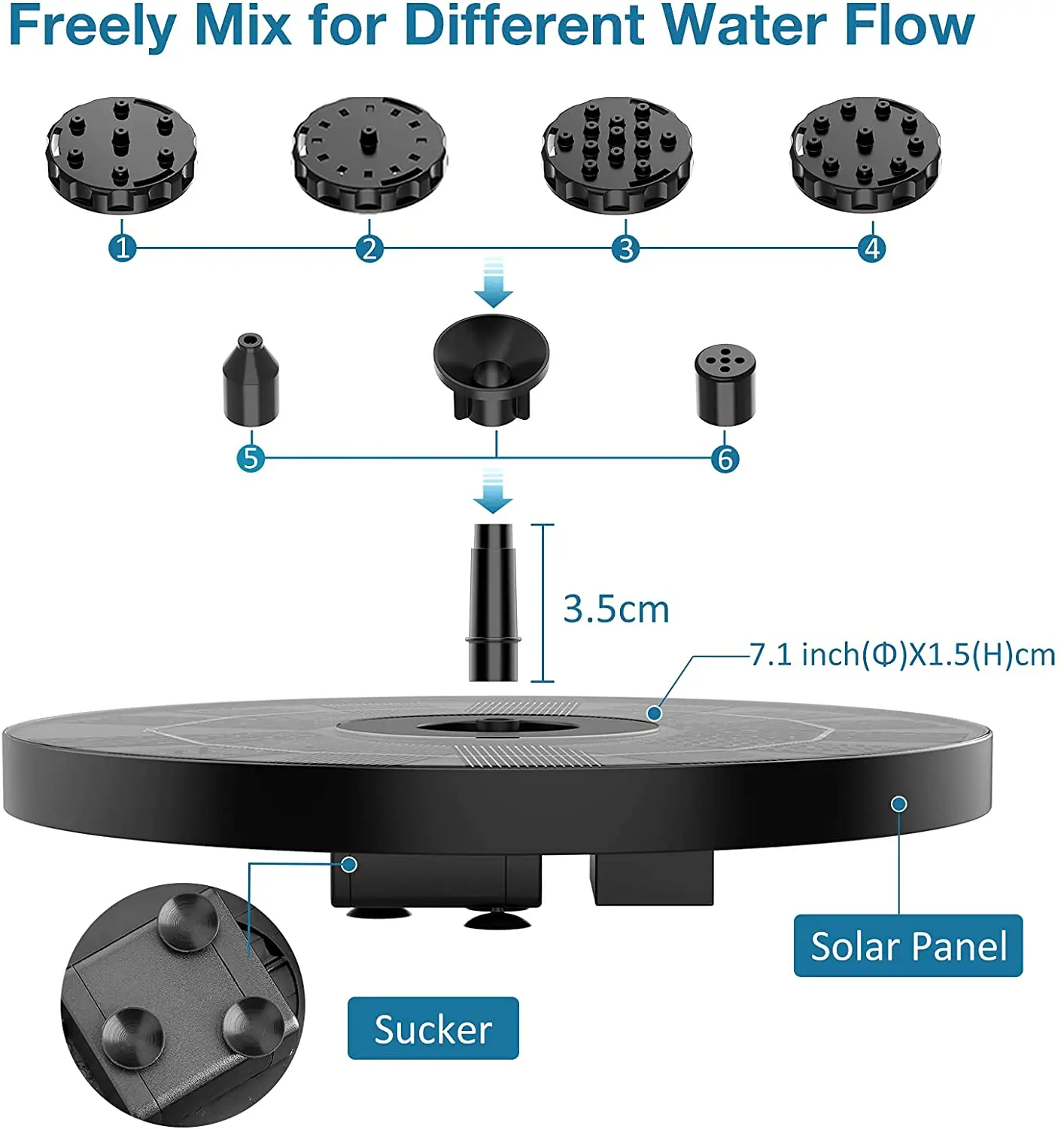 Freely Mix for Different Water Flow

1
2
3
4

5
6

3.5cm

7.1 inch(Φ)X1.5(H)cm

Solar Panel

Sucker