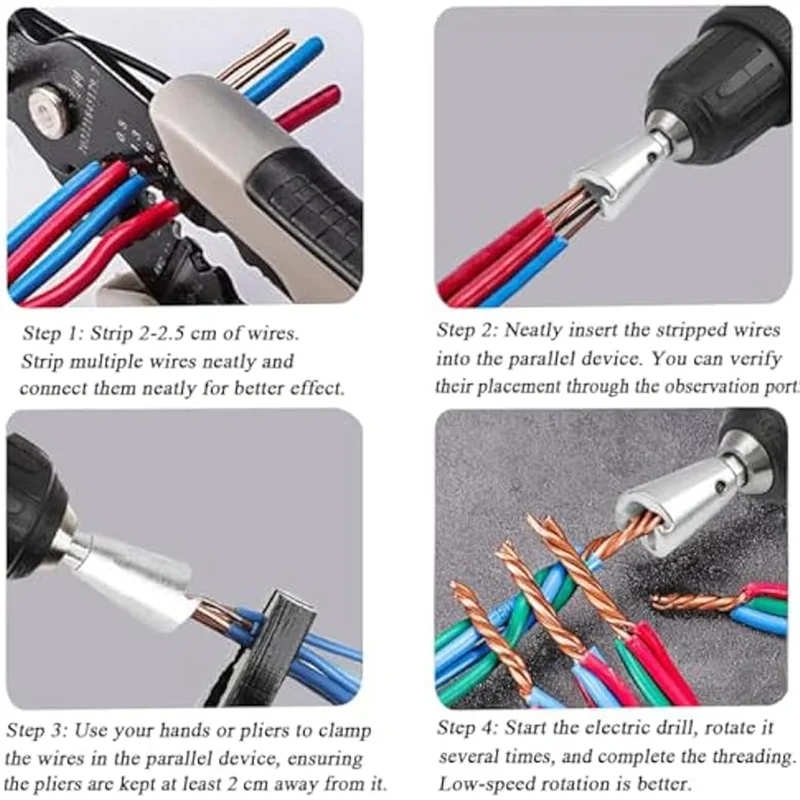 Step 1: Strip 2-2.5 cm of wires. Strip multiple wires neatly and connect them neatly for better effect.

Step 2: Neatly insert the stripped wires into the parallel device. You can verify their placement through the observation port

Step 3: Use your hands or pliers to clamp the wires in the parallel device, ensuring the pliers are kept at least 2 cm away from it.

Step 4: Start the electric drill, rotate it several times, and complete the threading. Low-speed rotation is better.