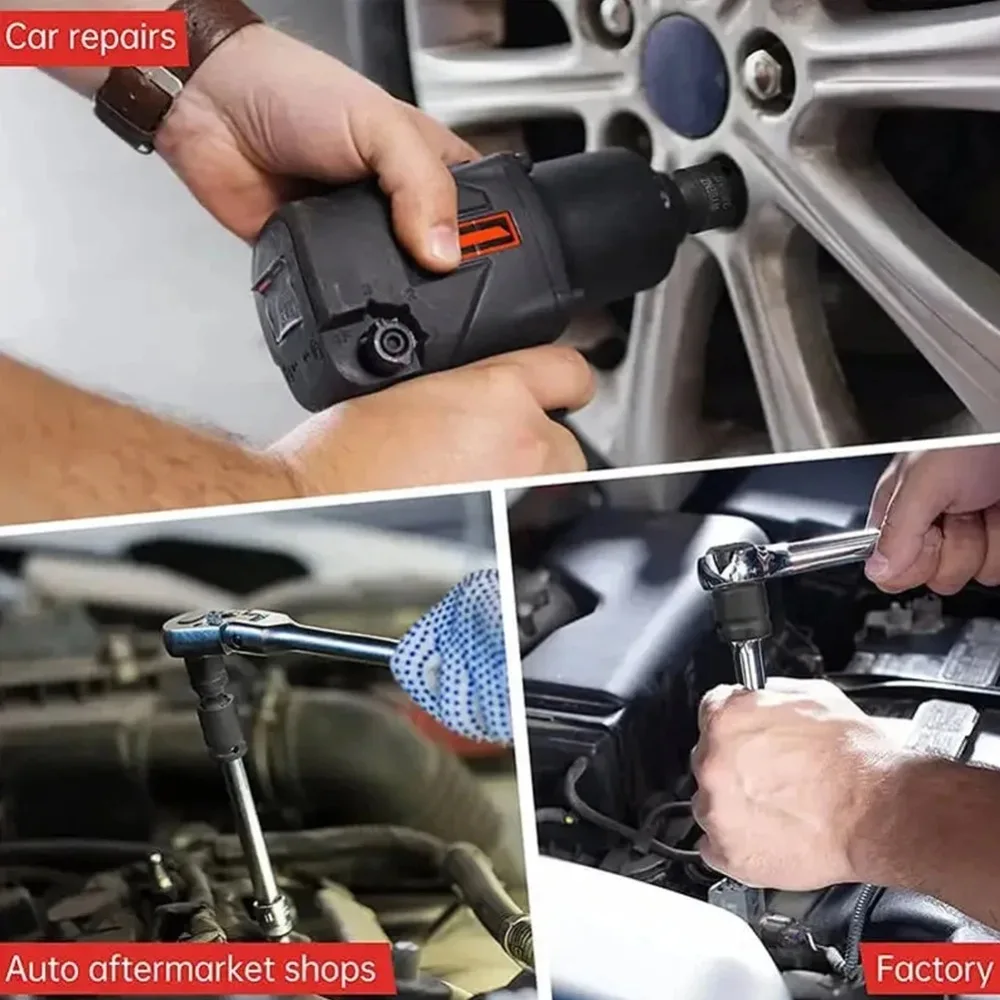 Car repairs

Auto aftermarket shops

Factory