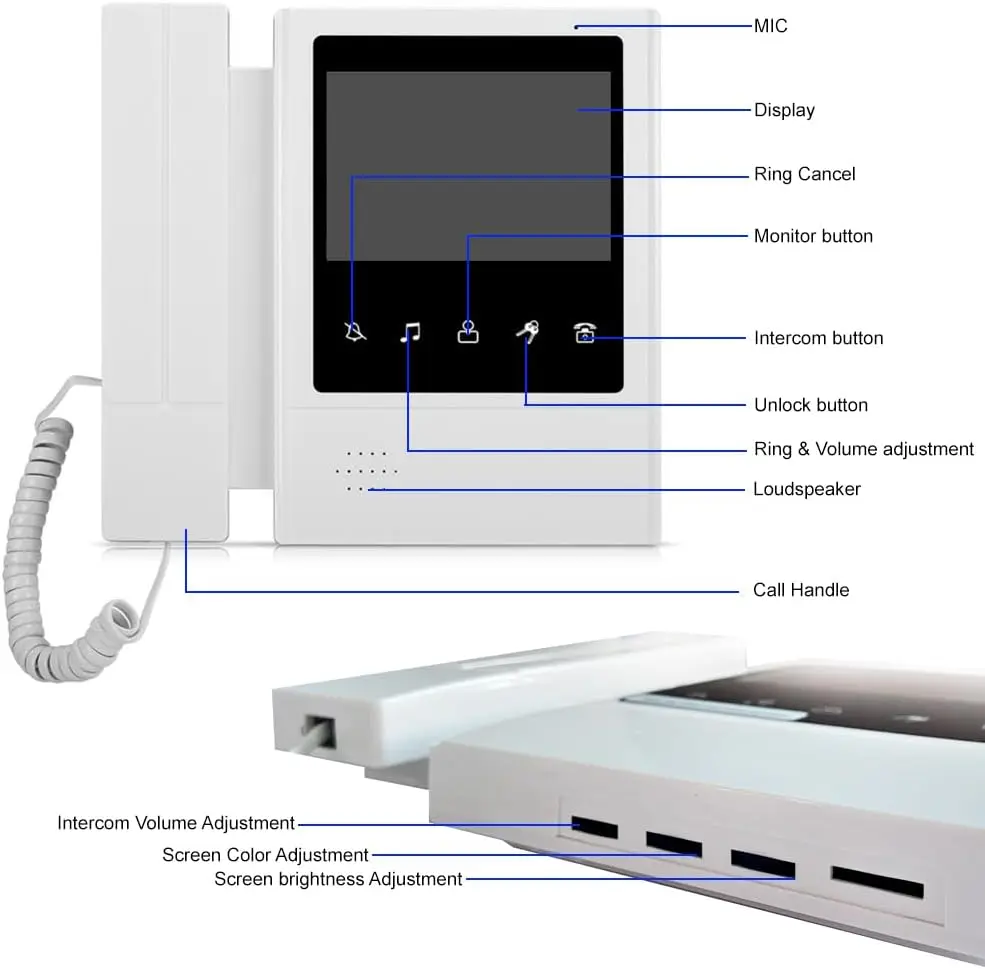 MIC

Display

Ring Cancel

Monitor button

Intercom button

Unlock button

Ring & Volume adjustment

Loudspeaker

Call Handle

Intercom Volume Adjustment

Screen Color Adjustment

Screen brightness Adjustment