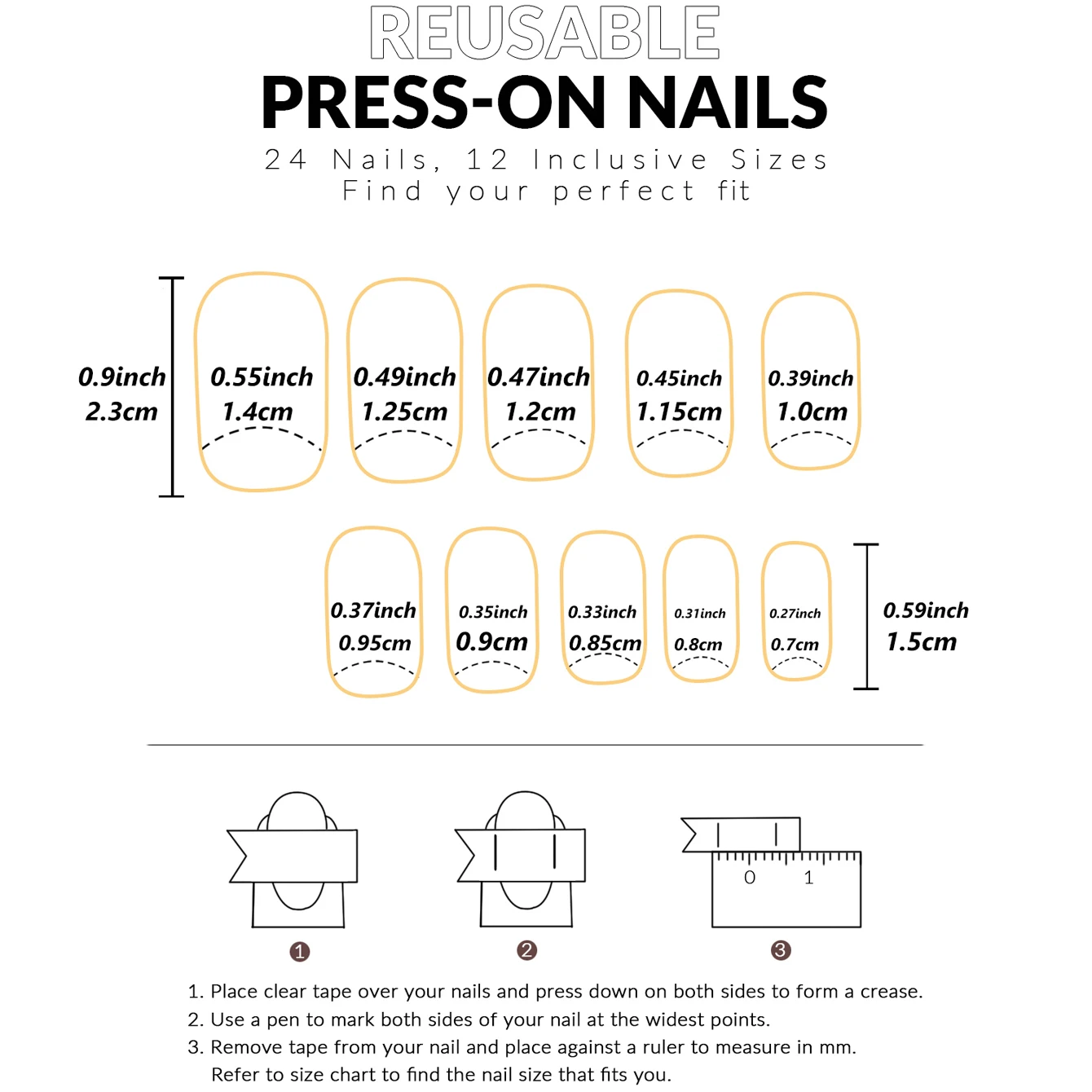 REUSABLE
PRESS-ON NAILS
24 Nails, 12 Inclusive Sizes
Find your perfect fit

0.9inch
2.3cm

0.55inch
1.4cm

0.49inch
1.25cm

0.47inch
1.2cm

0.45inch
1.15cm

0.39inch
1.0cm

0.37inch
0.95cm

0.35inch
0.9cm

0.33inch
0.85cm

0.31inch
0.8cm

0.27inch
0.7cm

0.59inch
1.5cm

0 1

1 2 3

1. Place clear tape over your nails and press down on both sides to form a crease.
2. Use a pen to mark both sides of your nail at the widest points.
3. Remove tape from your nail and place against a ruler to measure in mm.
Refer to size chart to find the nail size that fits you.