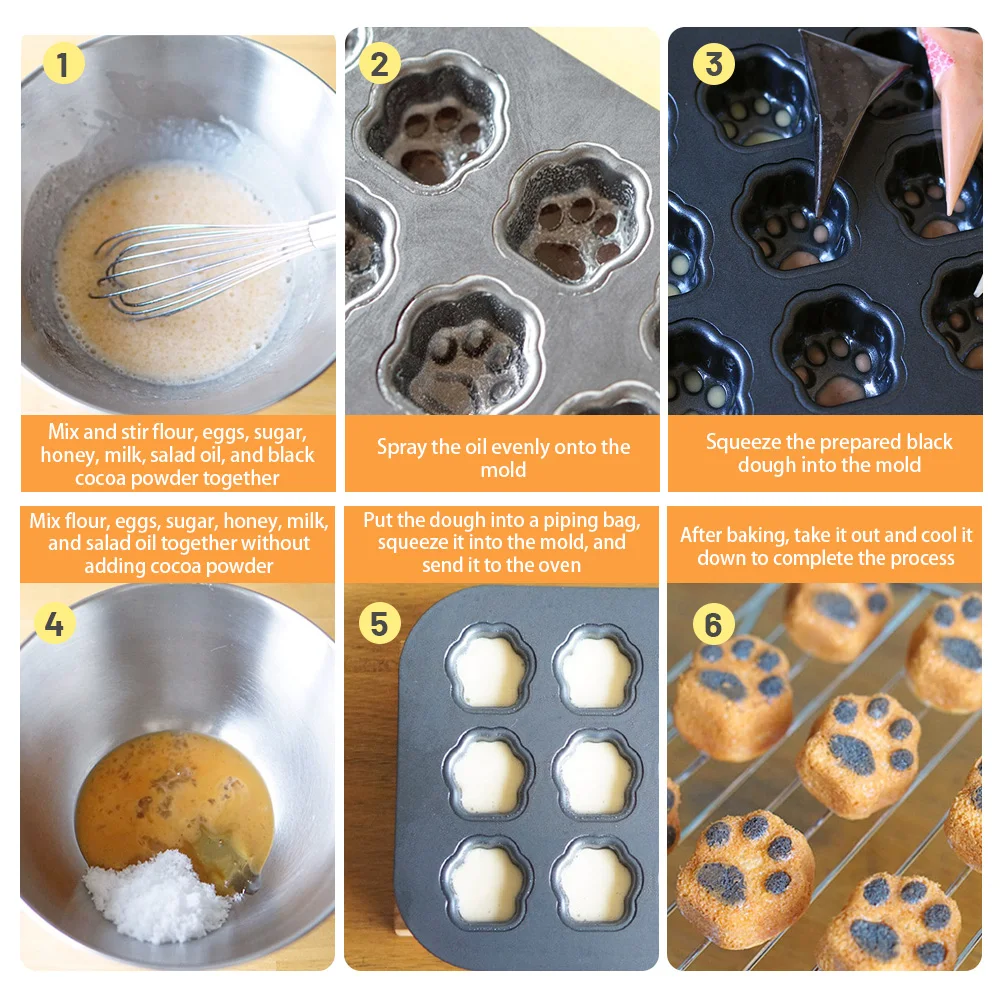 1

Mix and stir flour, eggs, sugar, honey, milk, salad oil, and black cocoa powder together

2

Spray the oil evenly onto the mold

3

Squeeze the prepared black dough into the mold

Mix flour, eggs, sugar, honey, milk, and salad oil together without adding cocoa powder

4

Put the dough into a piping bag, squeeze it into the mold, and send it to the oven

5

After baking, take it out and cool it down to complete the process

6