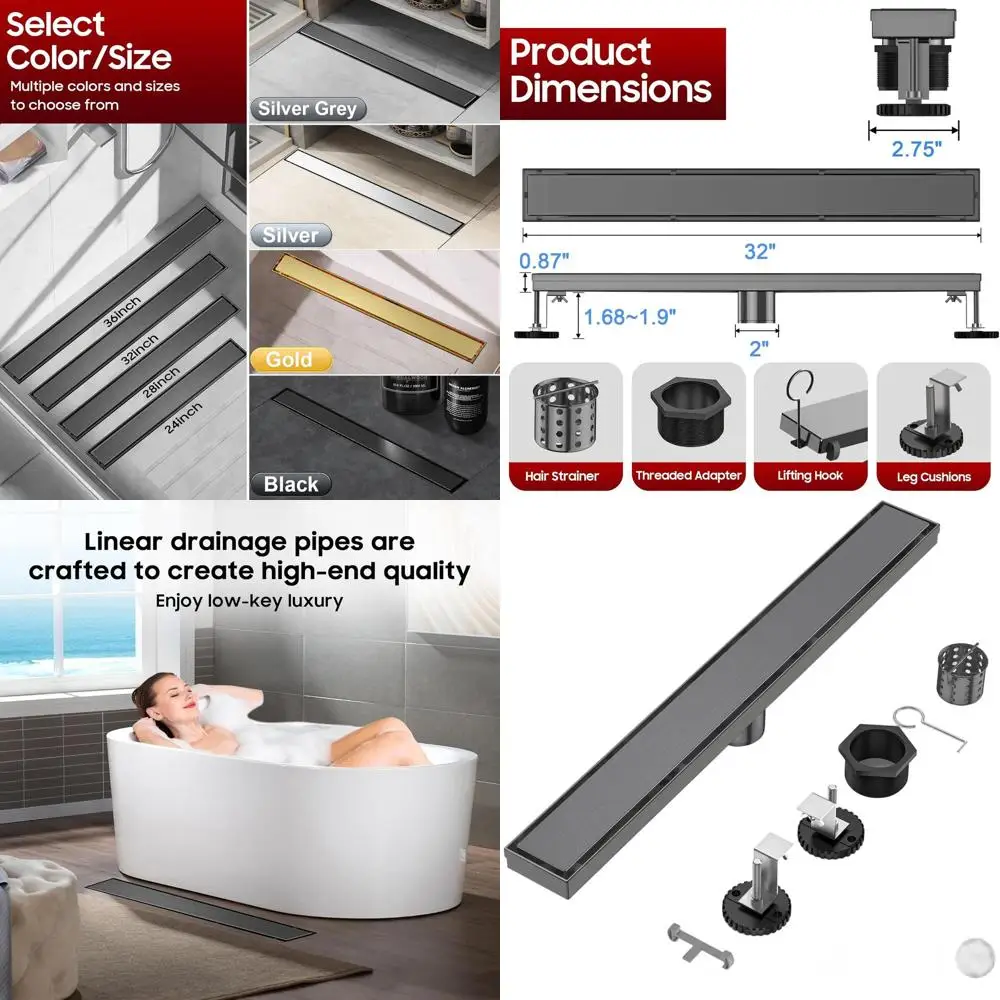 Select Color/Size
Multiple colors and sizes to choose from

36Inch
32Inch
28Inch
24Inch

Silver Grey
Silver
Gold
Black

Product Dimensions

2.75"
32"
0.87"
1.68~1.9"
2"

Hair Strainer
Threaded Adapter
Lifting Hook
Leg Cushions

Linear drainage pipes are crafted to create high-end quality
Enjoy low-key luxury