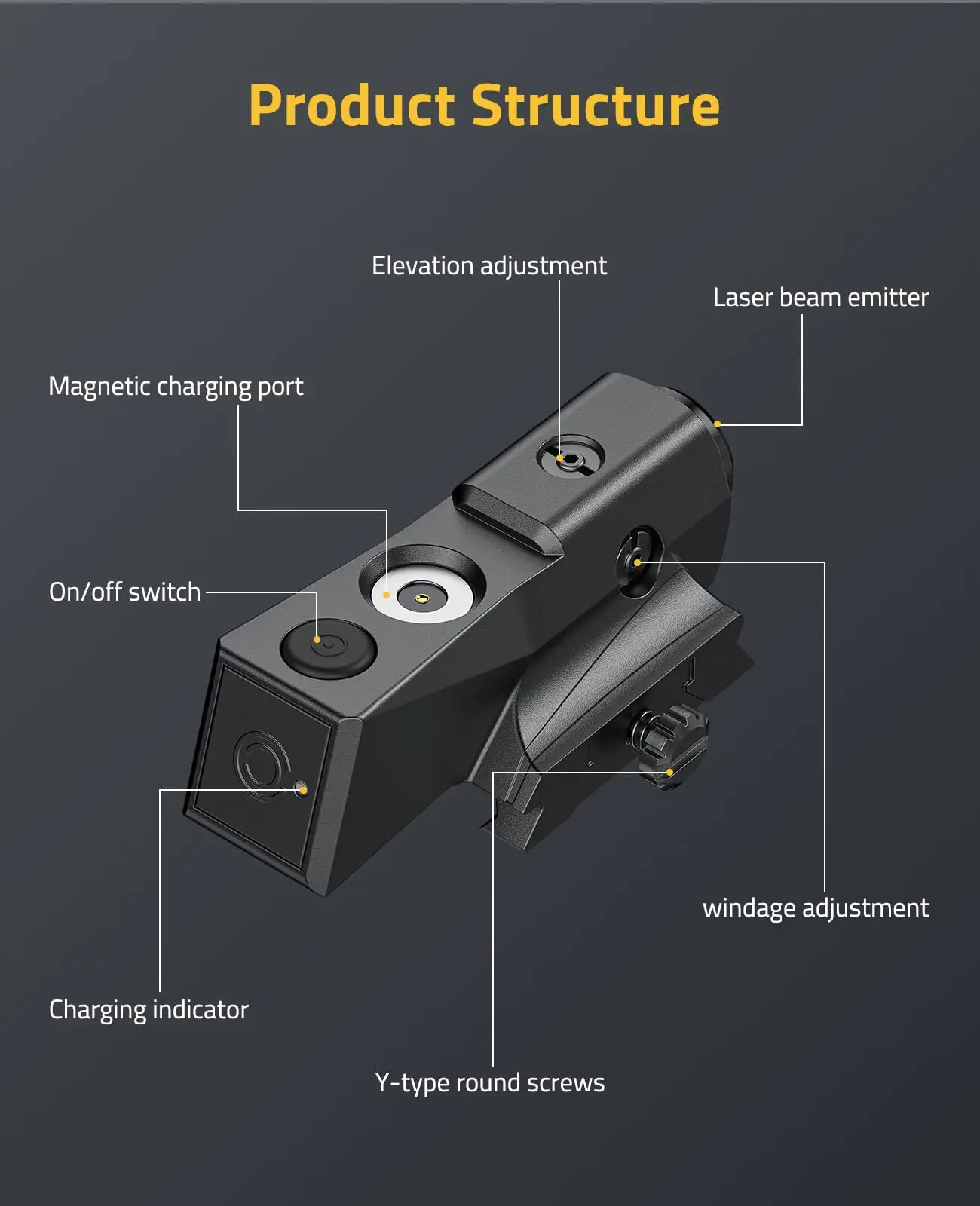 Product Structure

Elevation adjustment

Laser beam emitter

Magnetic charging port

On/off switch

windage adjustment

Charging indicator

Y-type round screws