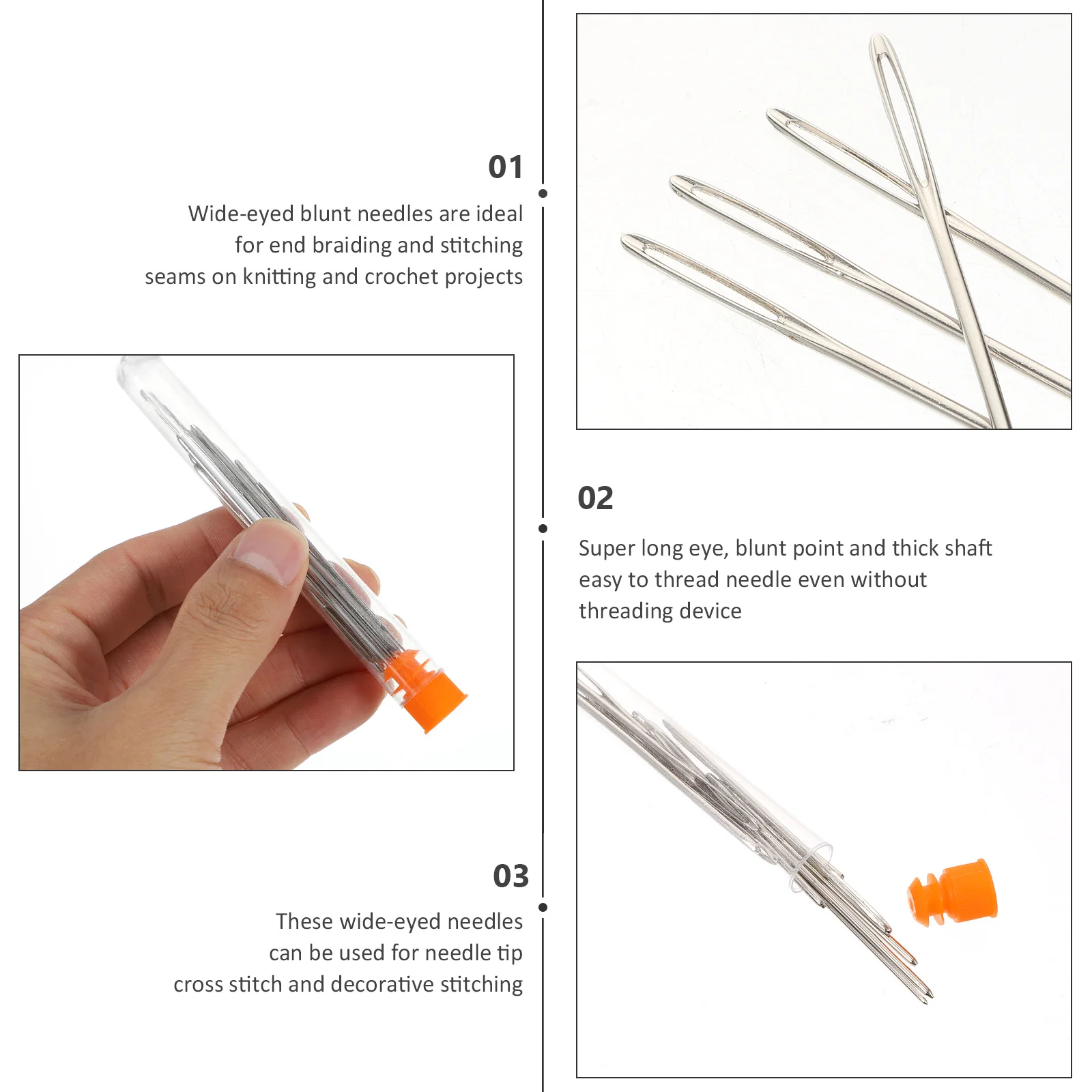 01

Wide-eyed blunt needles are ideal for end braiding and stitching seams on knitting and crochet projects

02

Super long eye, blunt point and thick shaft easy to thread needle even without threading device

03

These wide-eyed needles can be used for needle tip cross stitch and decorative stitching