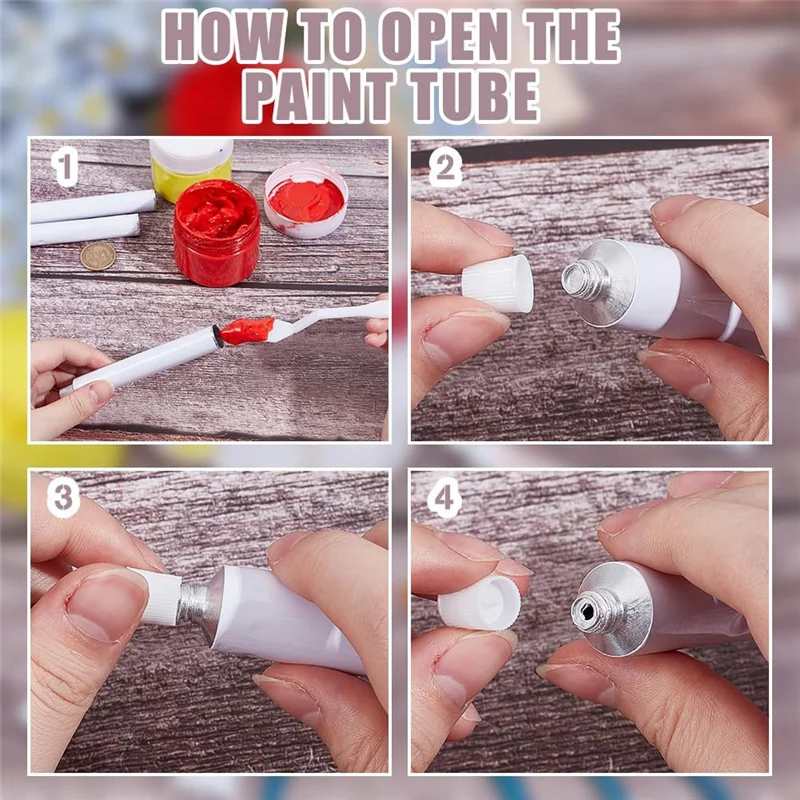 HOW TO OPEN THE PAINT TUBE

1

2

3

4