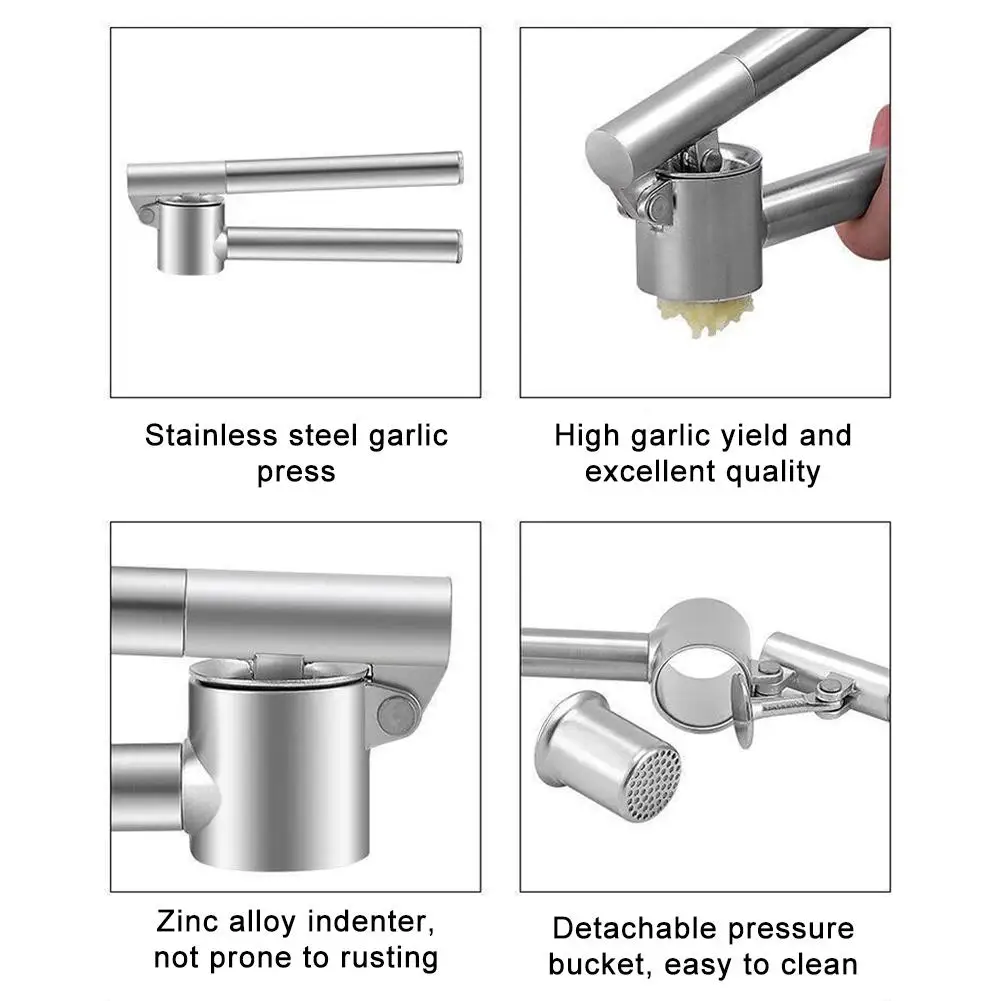 Stainless steel garlic press

High garlic yield and excellent quality

Zinc alloy indenter, not prone to rusting

Detachable pressure bucket, easy to clean