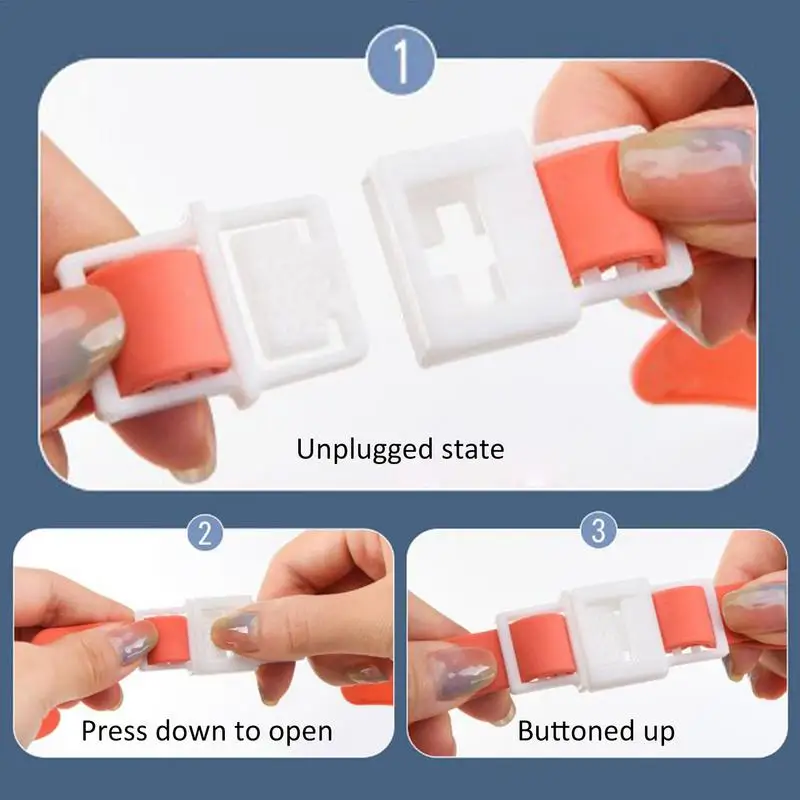 1

Unplugged state

2

Press down to open

3

Buttoned up