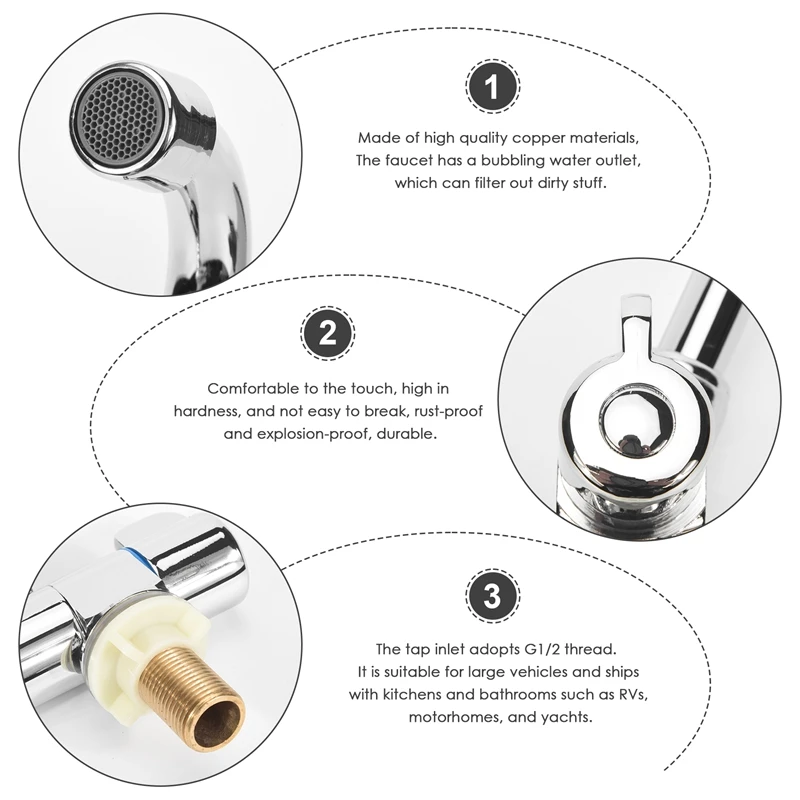 1

Made of high quality copper materials, The faucet has a bubbling water outlet, which can filter out dirty stuff.

2

Comfortable to the touch, high in hardness, and not easy to break, rust-proof and explosion-proof, durable.

3

The tap inlet adopts G1/2 thread. It is suitable for large vehicles and ships with kitchens and bathrooms such as RVs, motorhomes, and yachts.