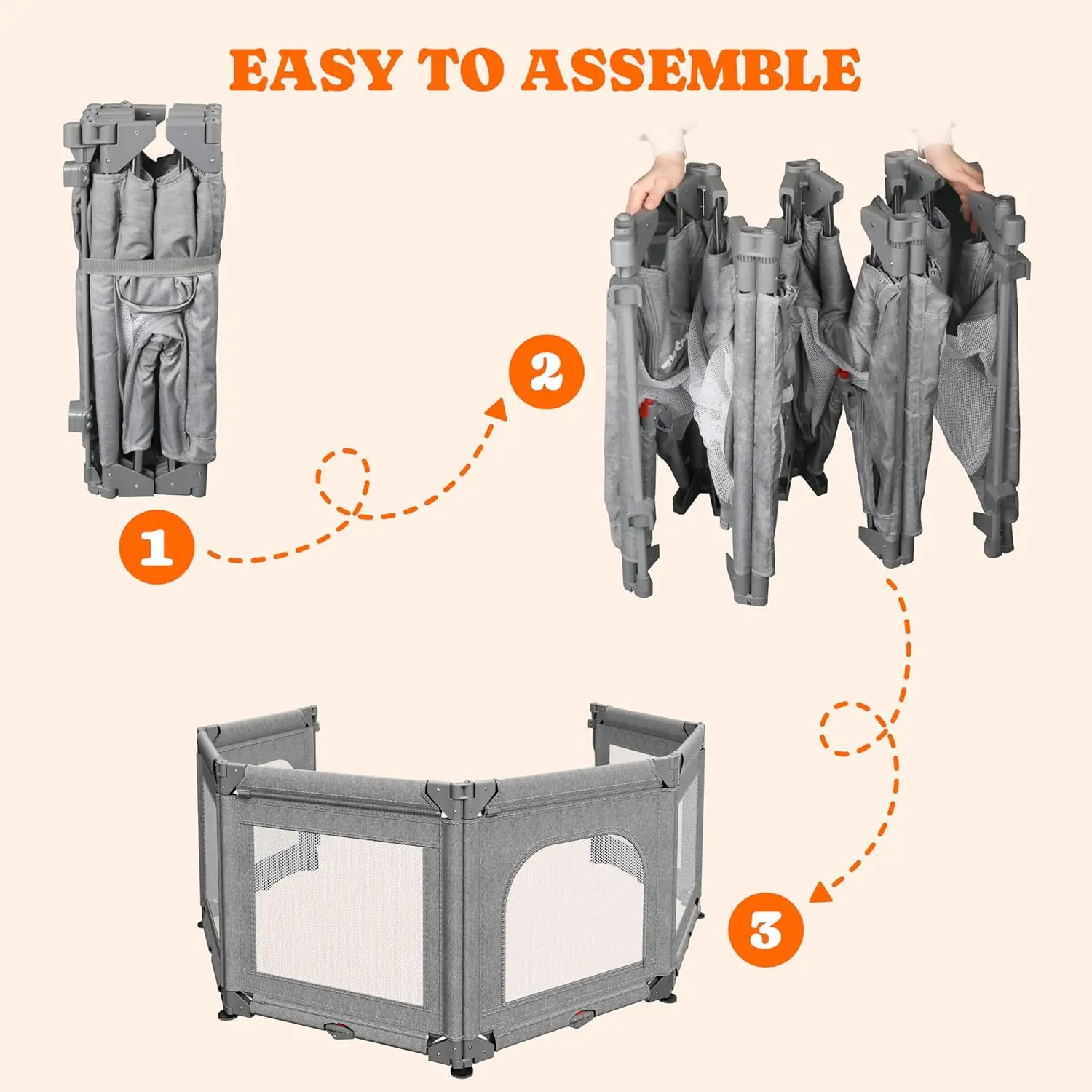 EASY TO ASSEMBLE

1

2

3