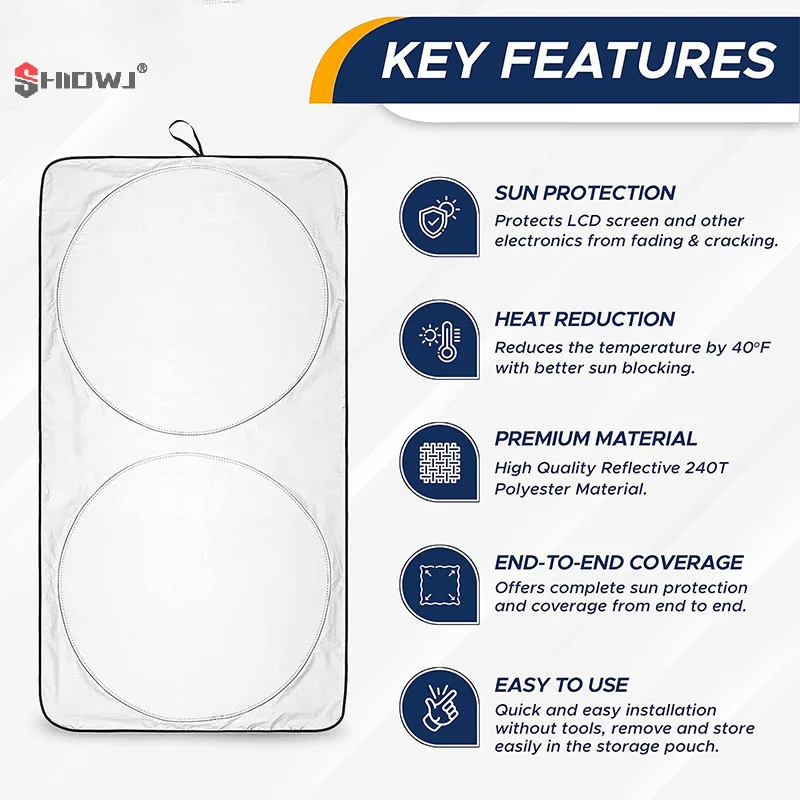 SHIOWJ®

KEY FEATURES

SUN PROTECTION
Protects LCD screen and other electronics from fading & cracking.

HEAT REDUCTION
Reduces the temperature by 40°F with better sun blocking.

PREMIUM MATERIAL
High Quality Reflective 240T Polyester Material.

END-TO-END COVERAGE
Offers complete sun protection and coverage from end to end.

EASY TO USE
Quick and easy installation without tools, remove and store easily in the storage pouch.