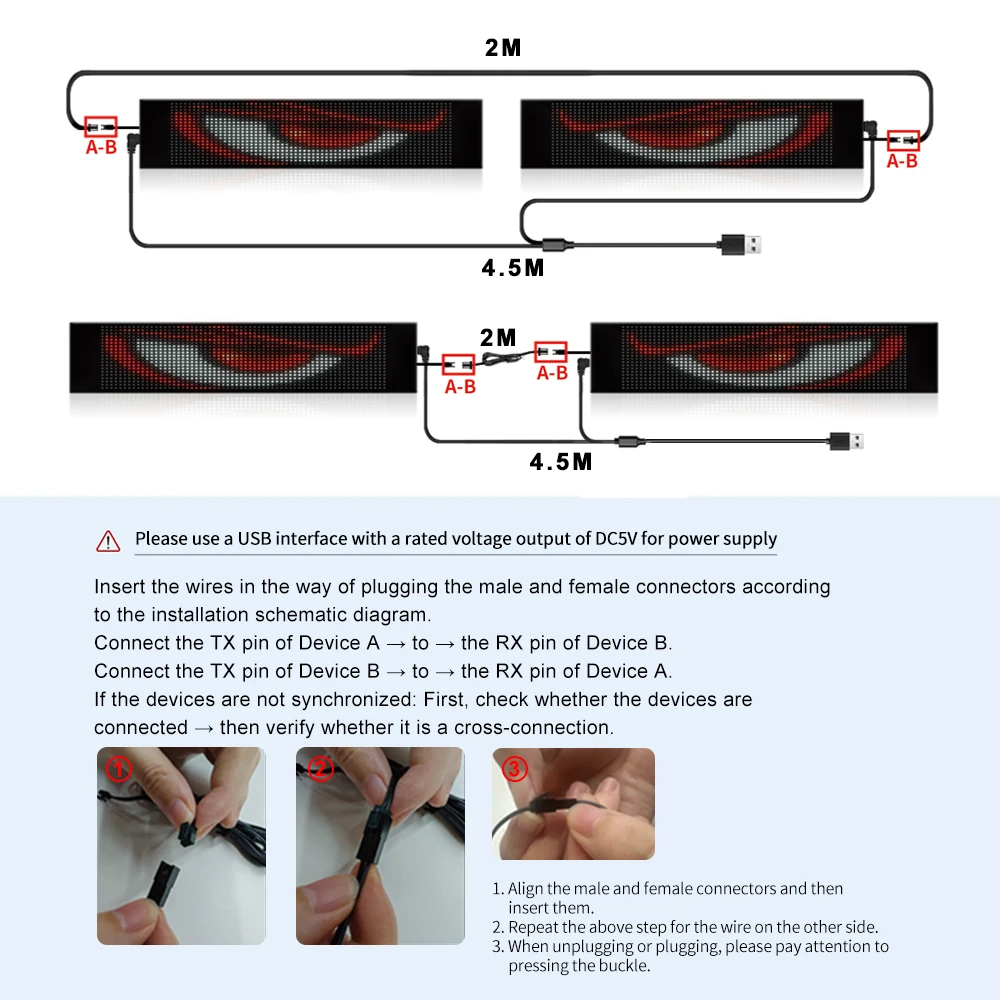 2M

A-B

A-B

4.5M

2M

A-B

A-B

4.5M

Please use a USB interface with a rated voltage output of DC5V for power supply

Insert the wires in the way of plugging the male and female connectors according to the installation schematic diagram.
Connect the TX pin of Device A → to → the RX pin of Device B.
Connect the TX pin of Device B → to → the RX pin of Device A.
If the devices are not synchronized: First, check whether the devices are connected → then verify whether it is a cross-connection.

①

②

③

1. Align the male and female connectors and then insert them.
2. Repeat the above step for the wire on the other side.
3. When unplugging or plugging, please pay attention to pressing the buckle.