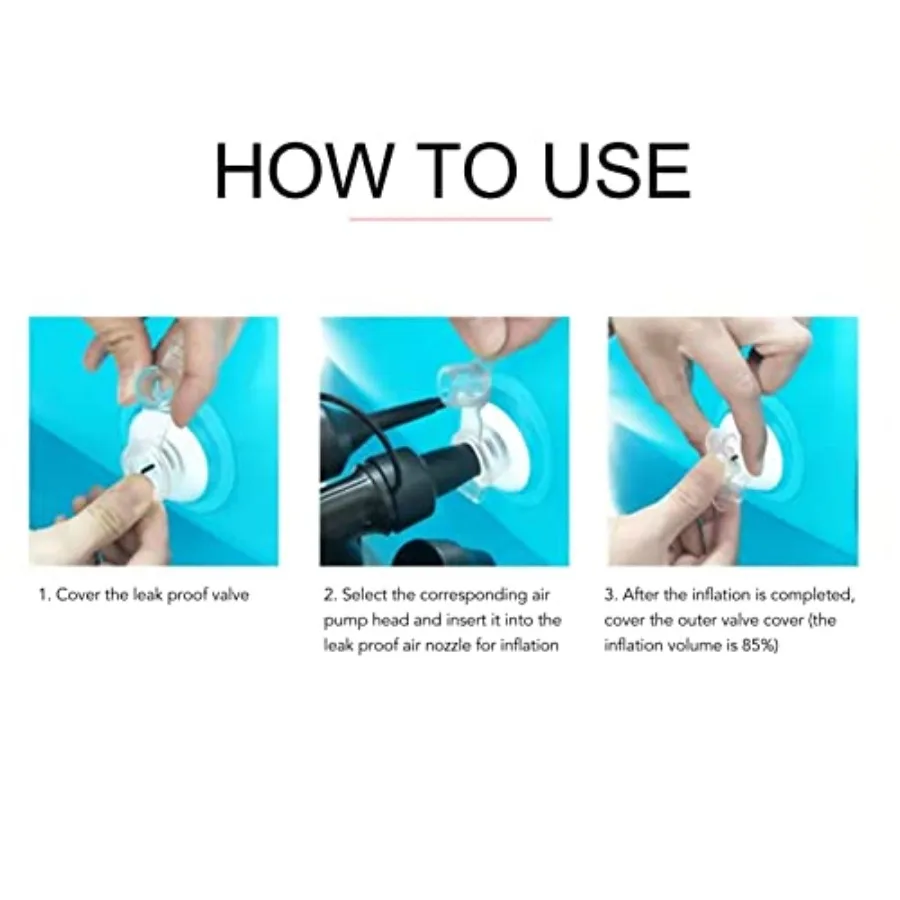 HOW TO USE

1. Cover the leak proof valve

2. Select the corresponding air pump head and insert it into the leak proof air nozzle for inflation

3. After the inflation is completed, cover the outer valve cover (the inflation volume is 85%)