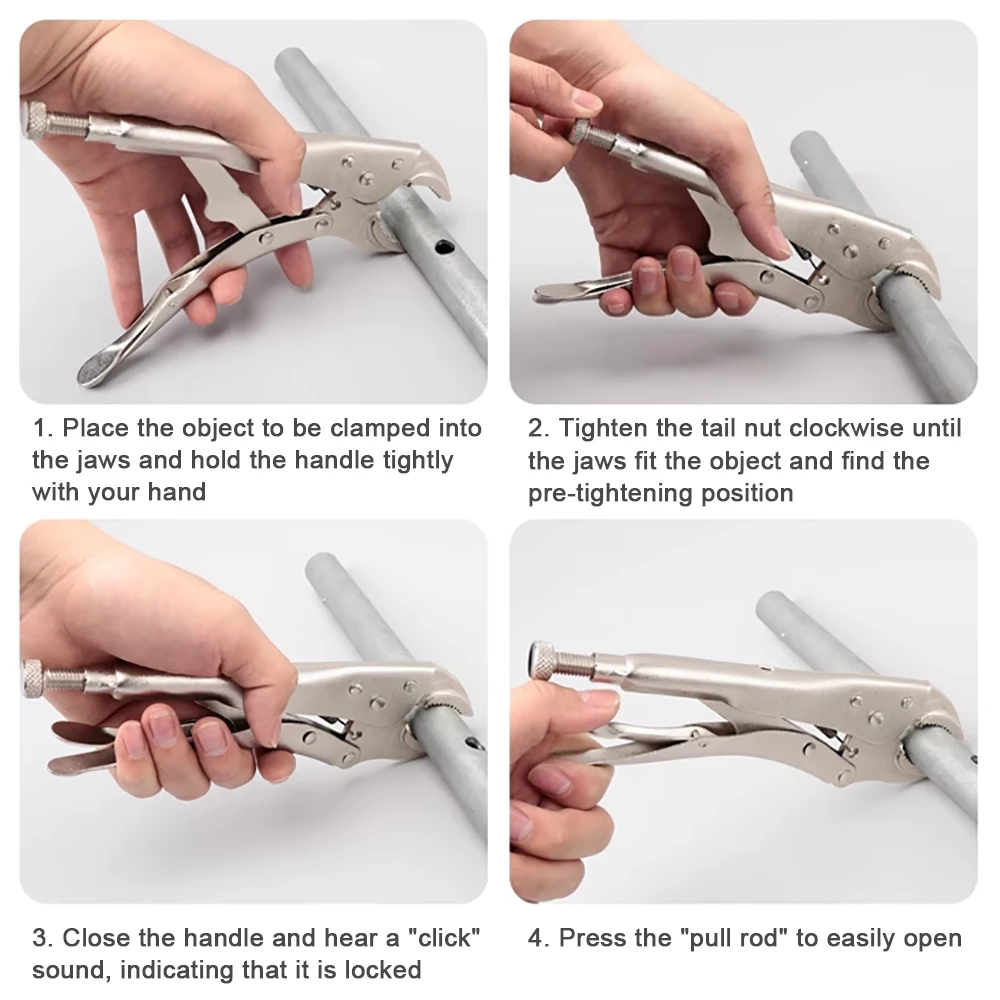 1. Place the object to be clamped into the jaws and hold the handle tightly with your hand

2. Tighten the tail nut clockwise until the jaws fit the object and find the pre-tightening position

3. Close the handle and hear a "click" sound, indicating that it is locked

4. Press the "pull rod" to easily open