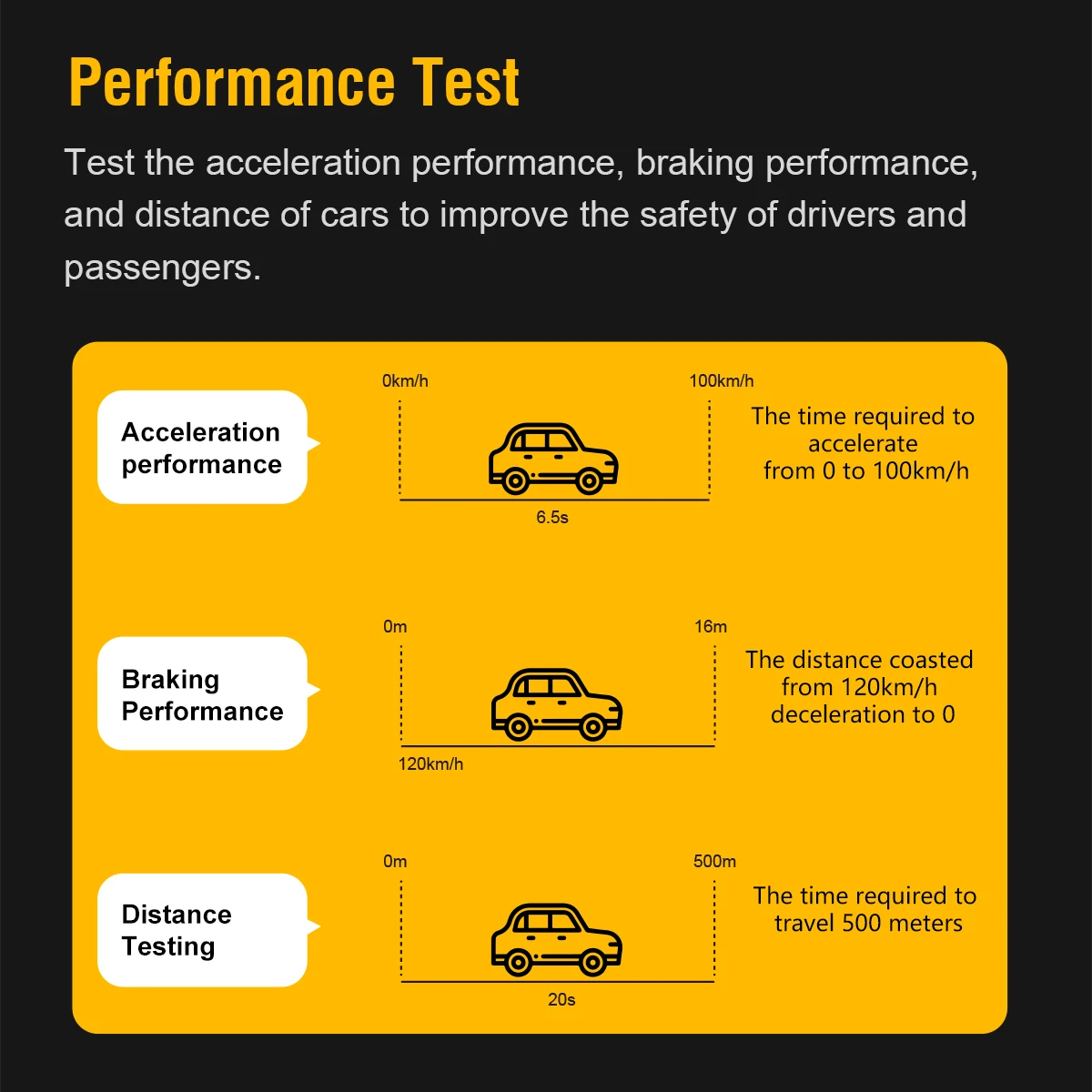 Performance Test

Test the acceleration performance, braking performance, and distance of cars to improve the safety of drivers and passengers.

Acceleration performance

0km/h

100km/h

6.5s

The time required to accelerate from 0 to 100km/h

Braking Performance

0m

16m

120km/h

The distance coasted from 120km/h deceleration to 0

Distance Testing

0m

500m

20s

The time required to travel 500 meters