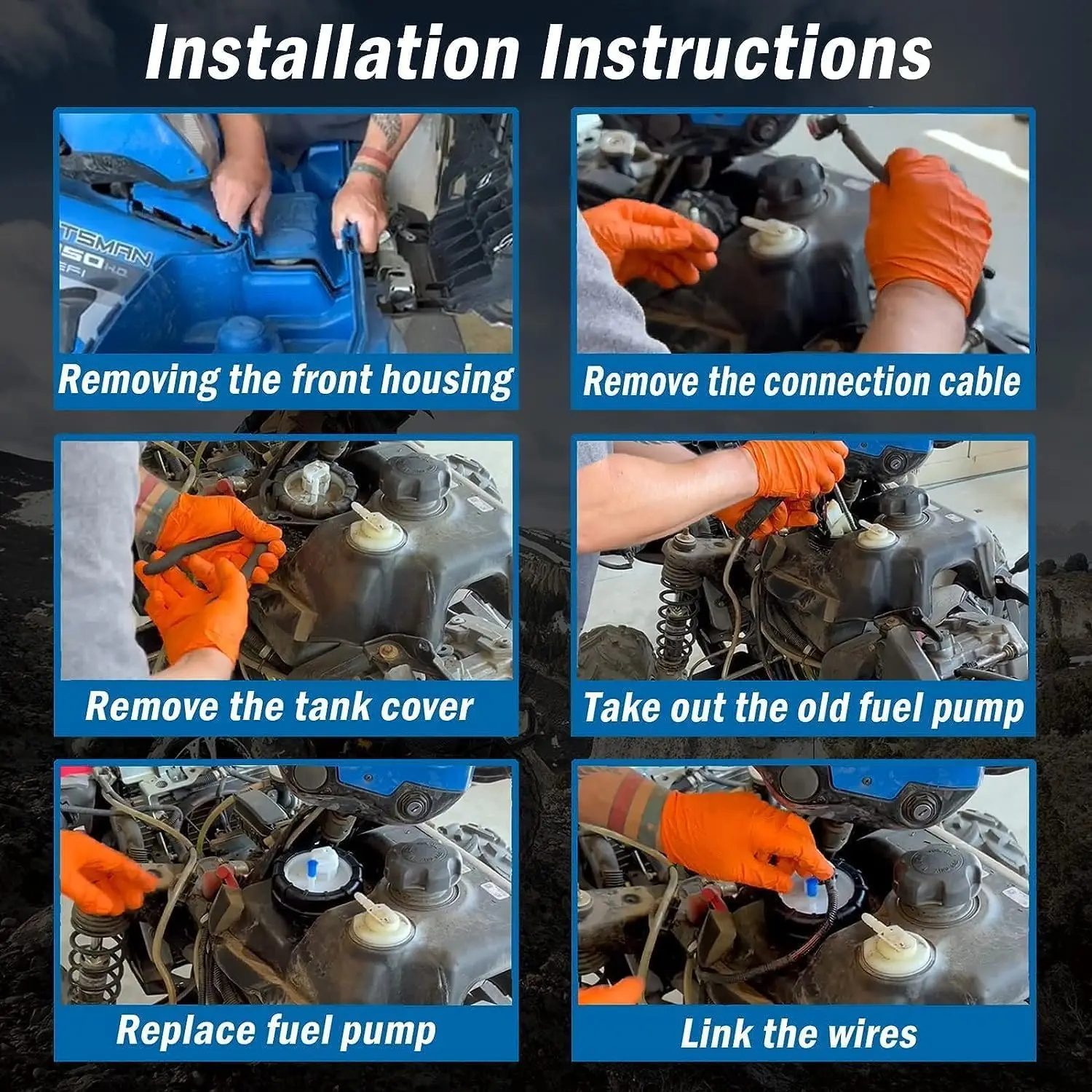 Installation Instructions

TSMAN
50 HO
EFI

Removing the front housing

Remove the connection cable

Remove the tank cover

Take out the old fuel pump

Replace fuel pump

Link the wires