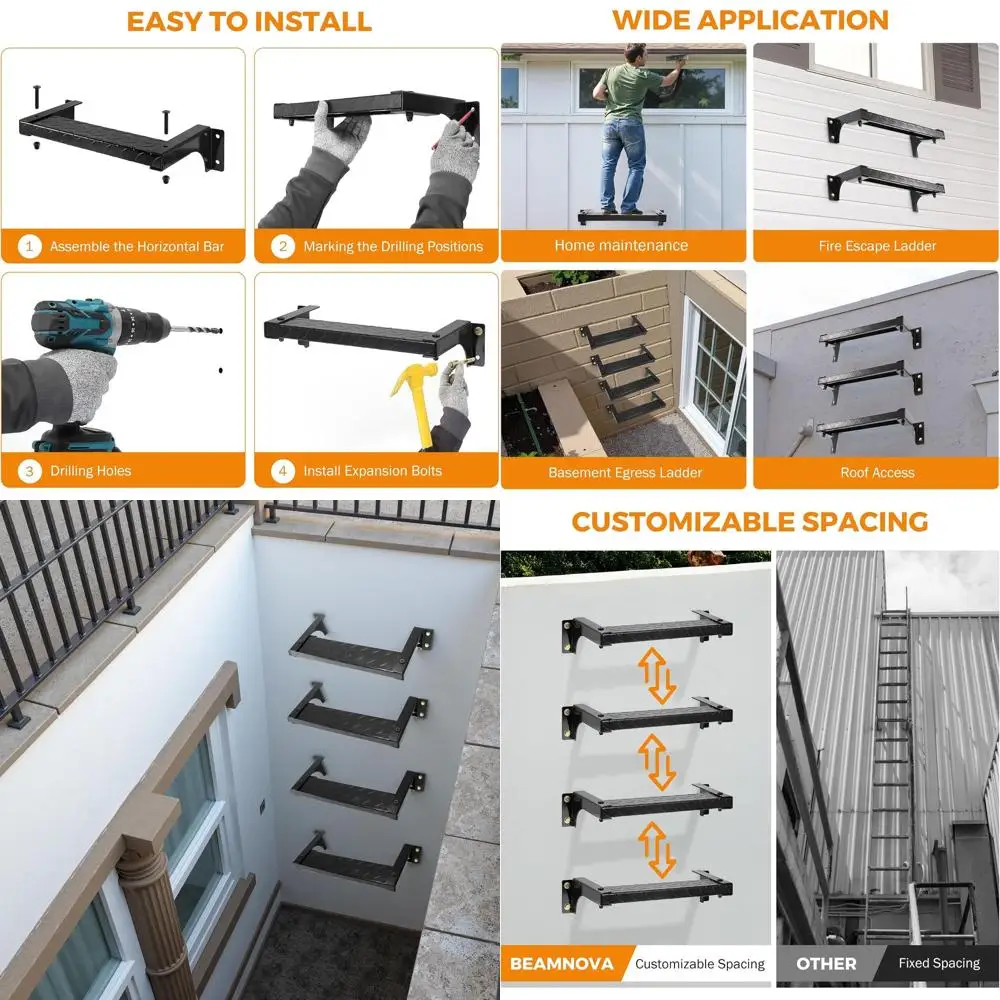 EASY TO INSTALL

1 Assemble the Horizontal Bar

2 Marking the Drilling Positions

3 Drilling Holes

4 Install Expansion Bolts

WIDE APPLICATION

Home maintenance

Fire Escape Ladder

Basement Egress Ladder

Roof Access

CUSTOMIZABLE SPACING

BEAMNOVA Customizable Spacing

OTHER Fixed Spacing