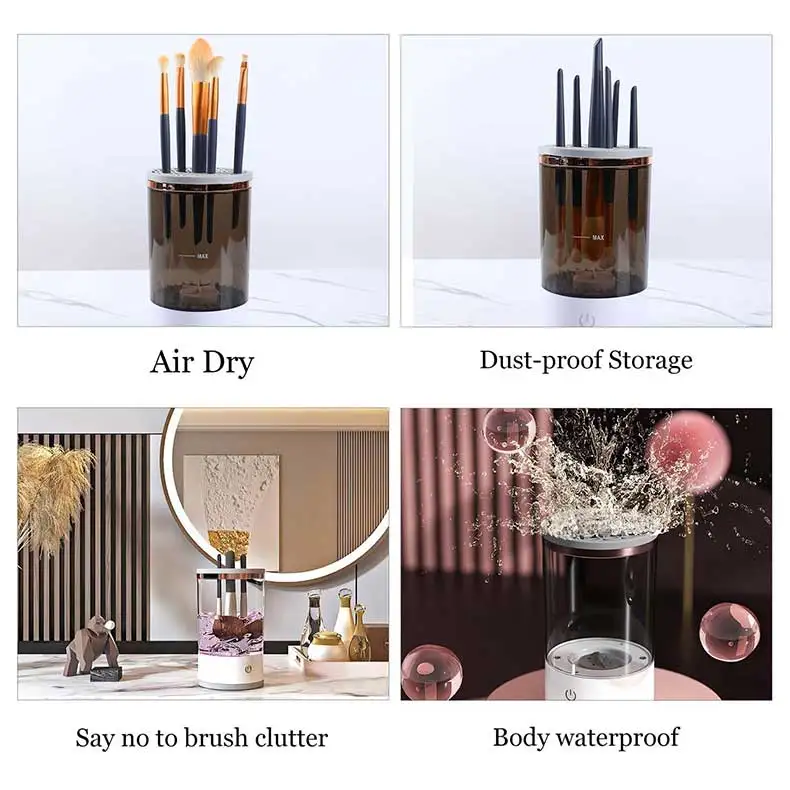 MAX

Air Dry

MAX

Dust-proof Storage

Say no to brush clutter

Body waterproof