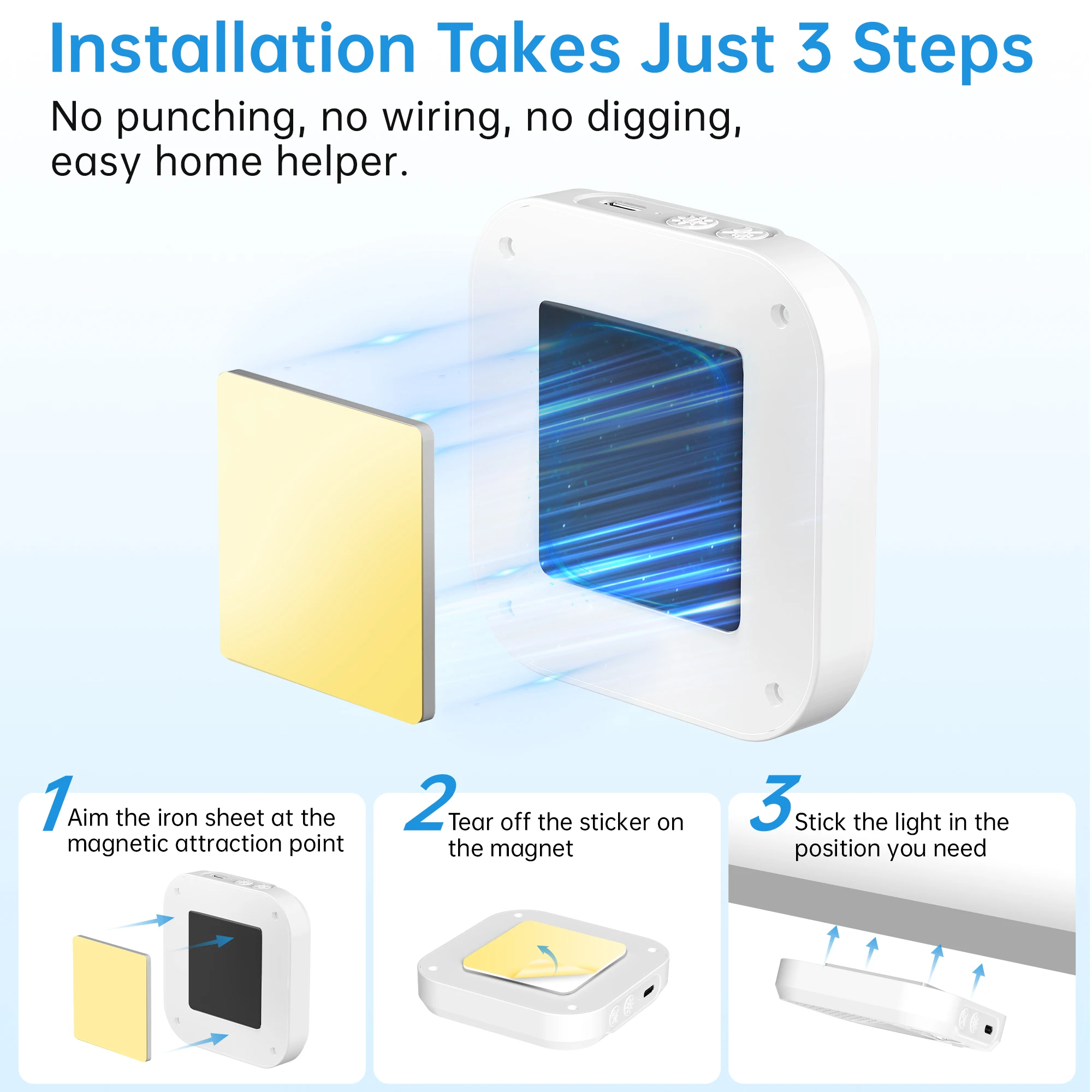 Installation Takes Just 3 Steps

No punching, no wiring, no digging, easy home helper.

1 Aim the iron sheet at the magnetic attraction point

2 Tear off the sticker on the magnet

3 Stick the light in the position you need