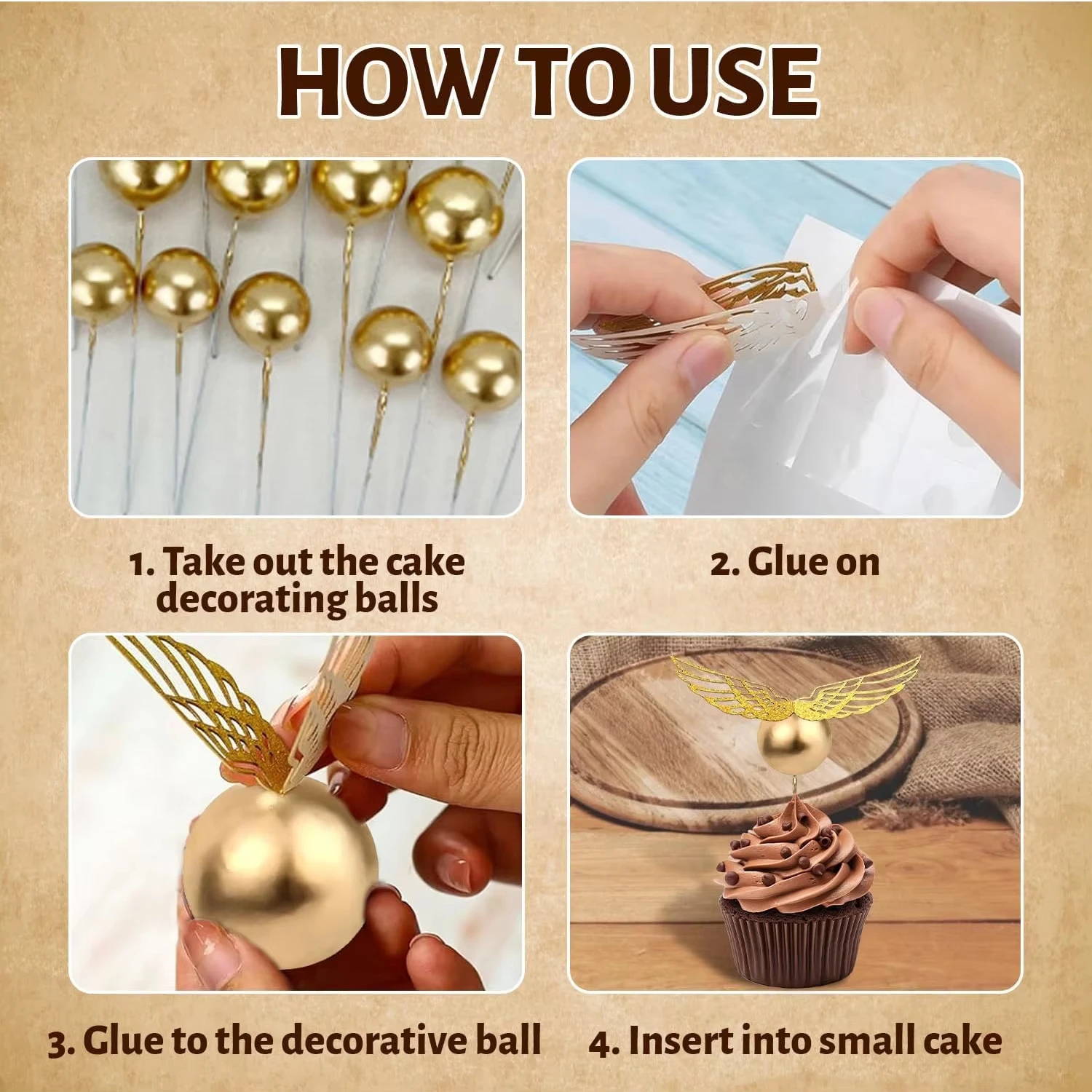 HOW TO USE

1. Take out the cake decorating balls

2. Glue on

3. Glue to the decorative ball

4. Insert into small cake